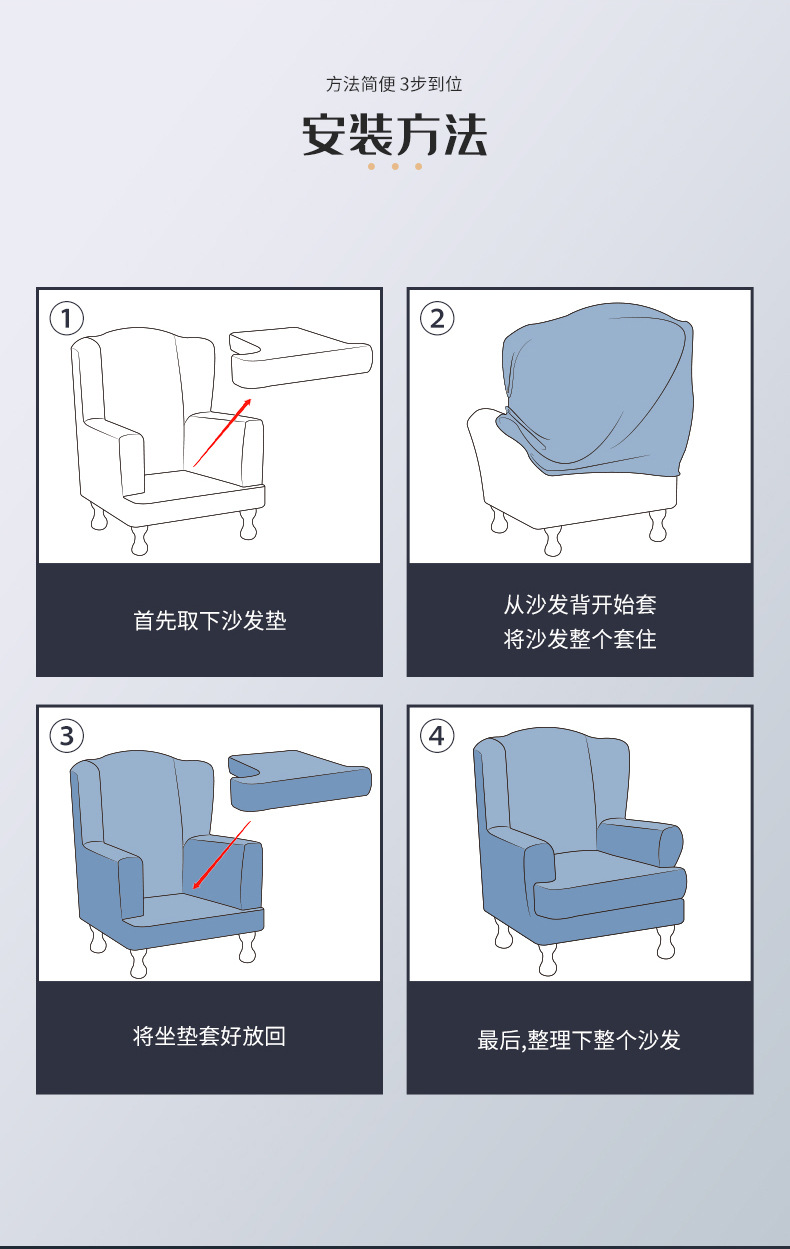 方法简便 3步到位

安装方法

①

首先取下沙发垫

②

从沙发背开始套
将沙发整个套住

③

将坐垫套好放回

④

最后,整理下整个沙发