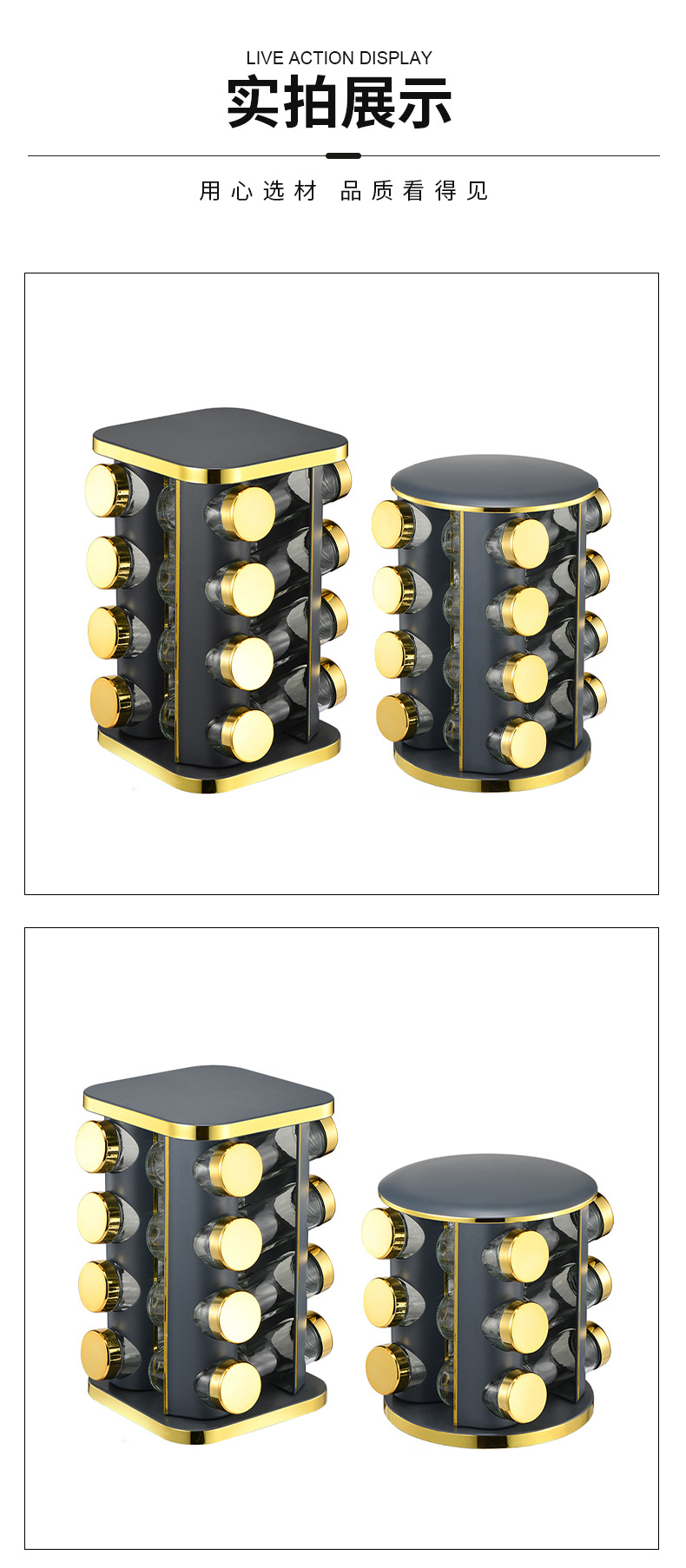 LIVE ACTION DISPLAY
实拍展示

用心选材 品质看得见