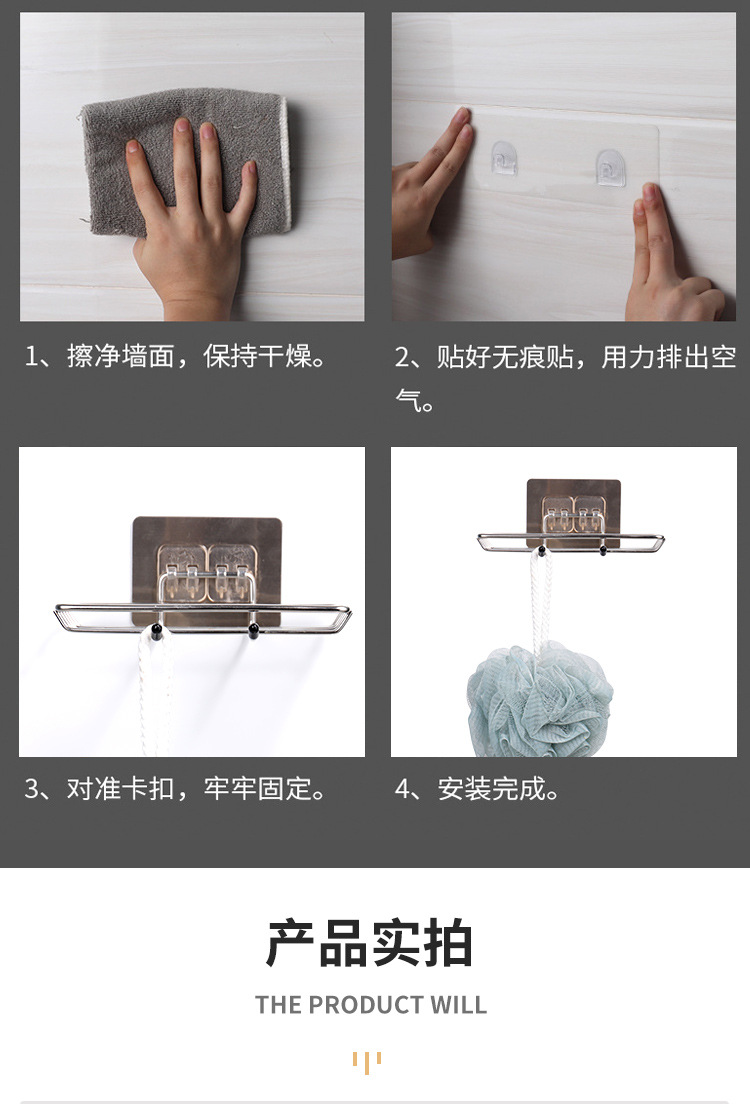 1、擦净墙面，保持干燥。

2、贴好无痕贴，用力排出空气。

3、对准卡扣，牢牢固定。

4、安装完成。

产品实拍

THE PRODUCT WILL