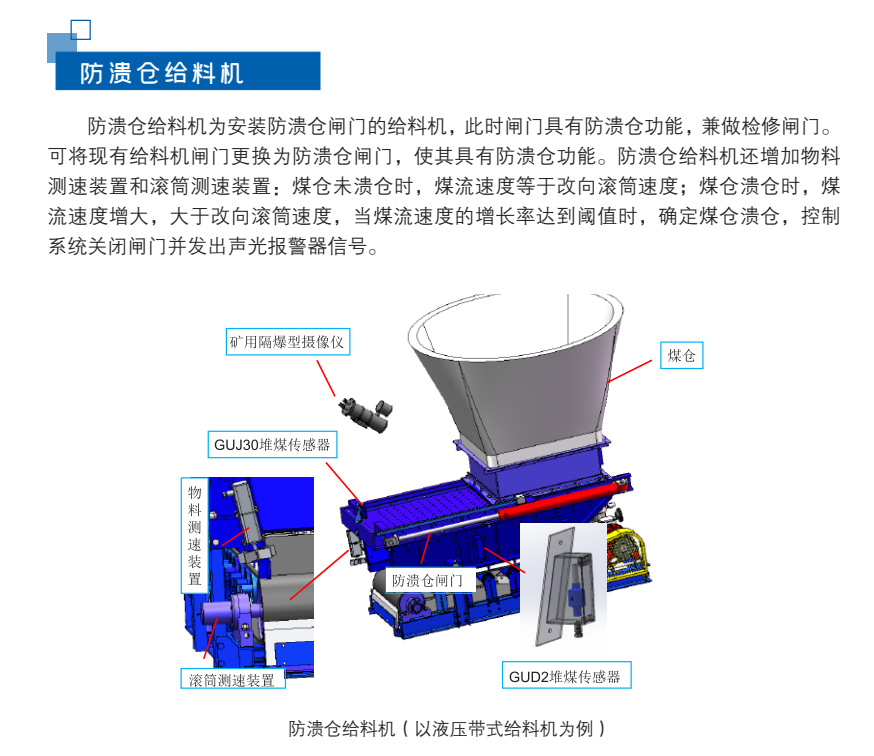 防溃仓给料机

防溃仓给料机为安装防溃仓闸门的给料机，此时闸门具有防溃仓功能，兼做检修闸门。可将现有给料机闸门更换为防溃仓闸门，使其具有防溃仓功能。防溃仓给料机还增加物料测速装置和滚筒测速装置：煤仓未溃仓时，煤流速度等于改向滚筒速度；煤仓溃仓时，煤流速度增大，大于改向滚筒速度，当煤流速度的增长率达到阈值时，确定煤仓溃仓，控制系统关闭闸门并发出声光报警器信号。

矿用隔爆型摄像仪

煤仓

GUJ30堆煤传感器

物料测速装置

防溃仓闸门

滚筒测速装置

GUD2堆煤传感器

防溃仓给料机（以液压带式给料机为例）