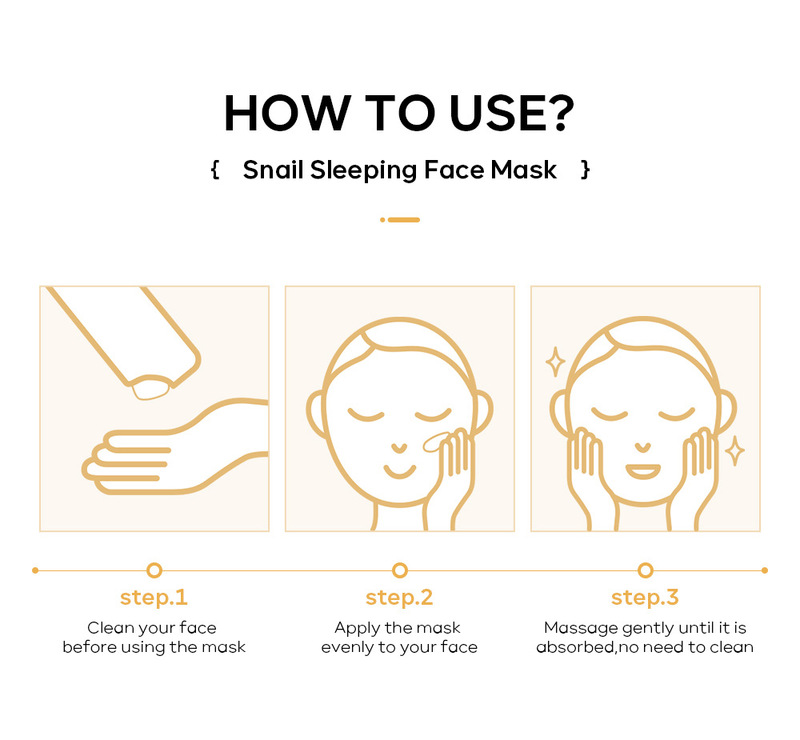 HOW TO USE?

{ Snail Sleeping Face Mask }

step.1

Clean your face before using the mask

step.2

Apply the mask evenly to your face

step.3

Massage gently until it is absorbed,no need to clean