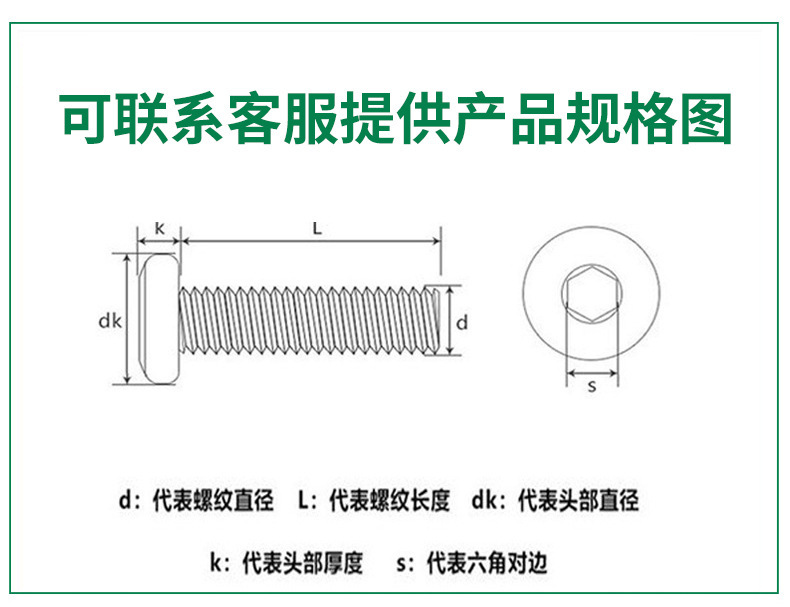 可联系客服提供产品规格图

k
L
dk
d
s

d：代表螺纹直径　L：代表螺纹长度　dk：代表头部直径

k：代表头部厚度　s：代表六角对边