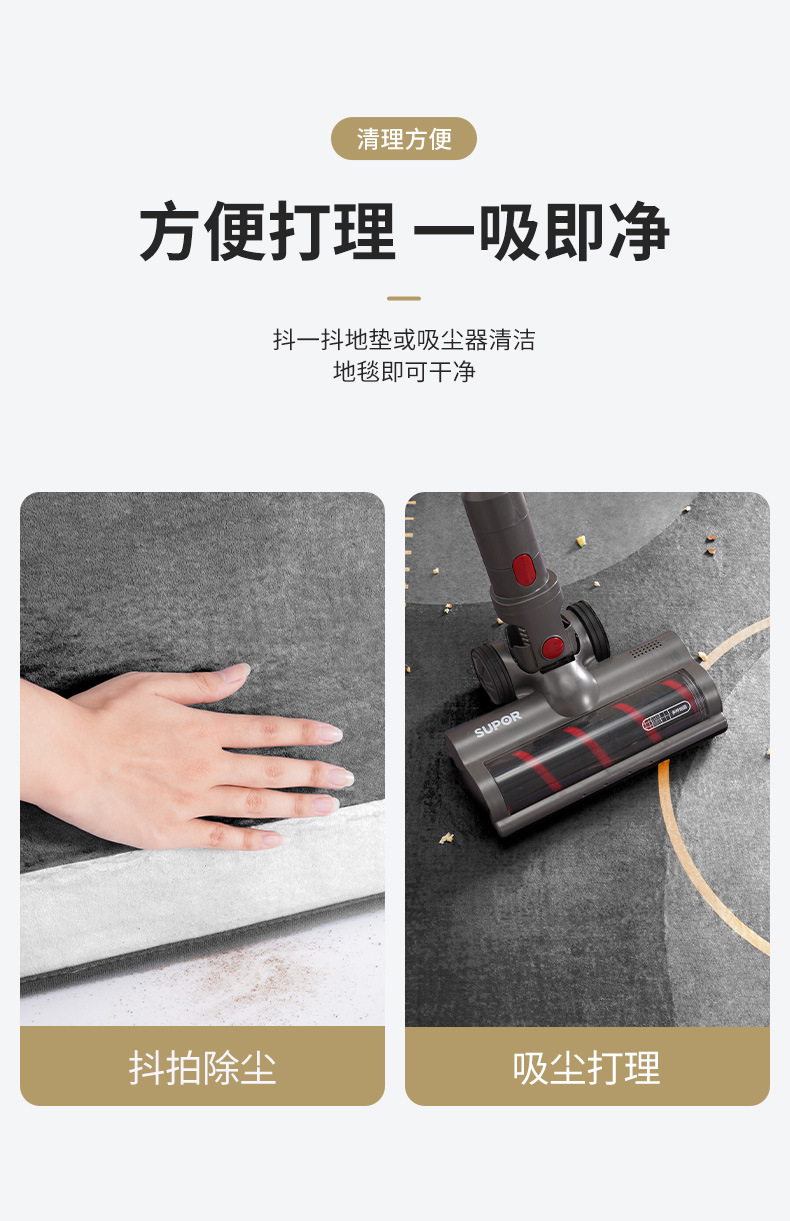 清理方便

方便打理 一吸即净

抖一抖地垫或吸尘器清洁
地毯即可干净

SUPOR

抖拍除尘

吸尘打理