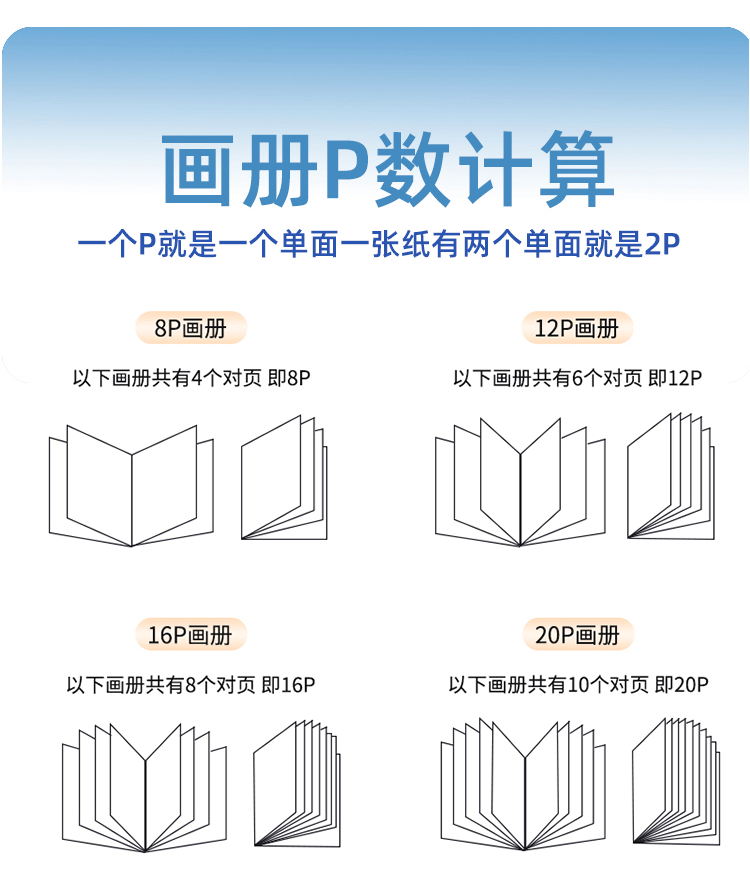 画册P数计算

一个P就是一个单面一张纸有两个单面就是2P

8P画册

以下画册共有4个对页 即8P

12P画册

以下画册共有6个对页 即12P

16P画册

以下画册共有8个对页 即16P

20P画册

以下画册共有10个对页 即20P