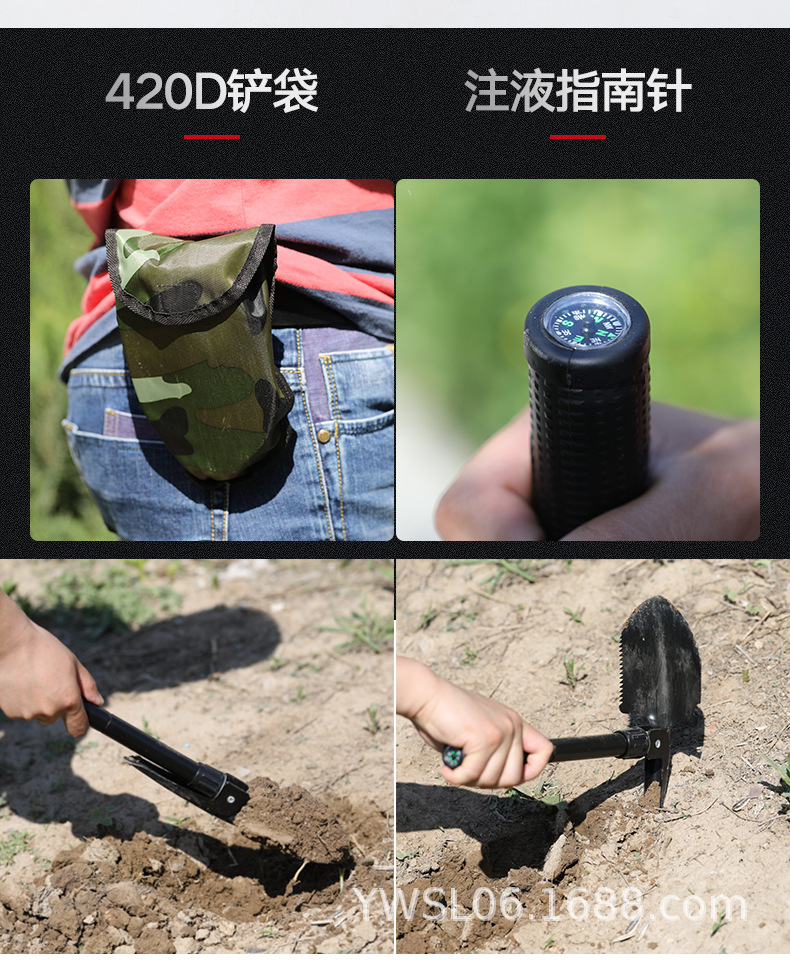 420D铲袋

注液指南针

YWSL06.1688.com