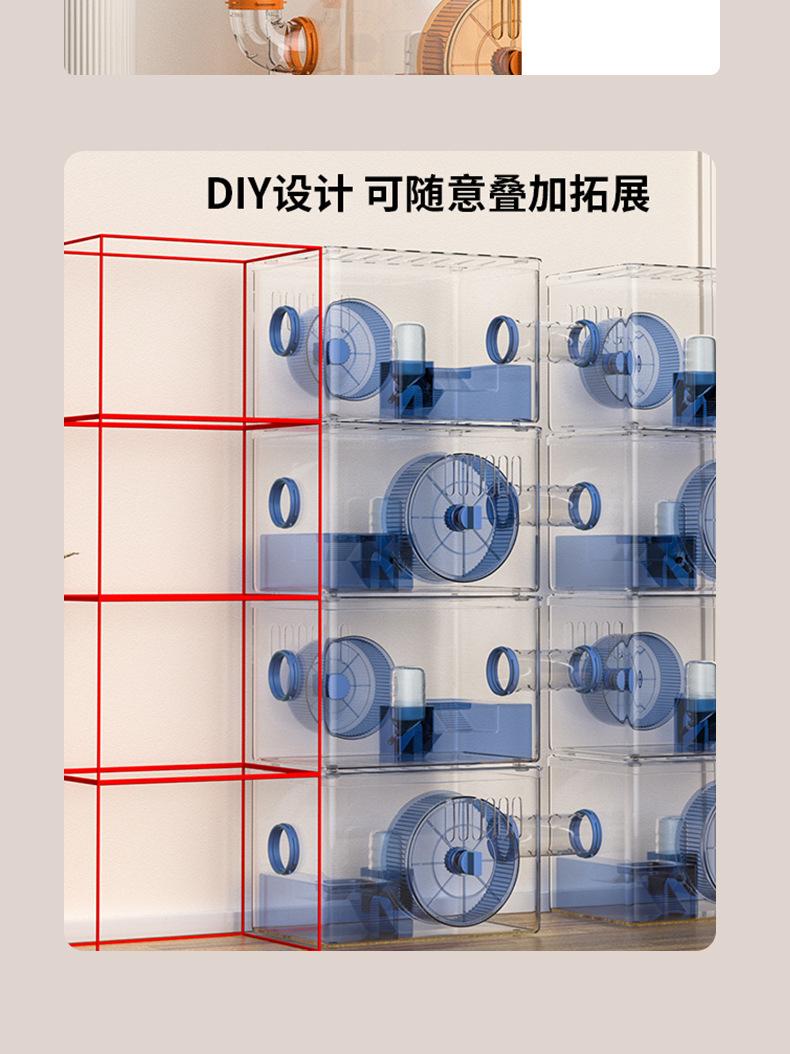 DIY设计 可随意叠加拓展