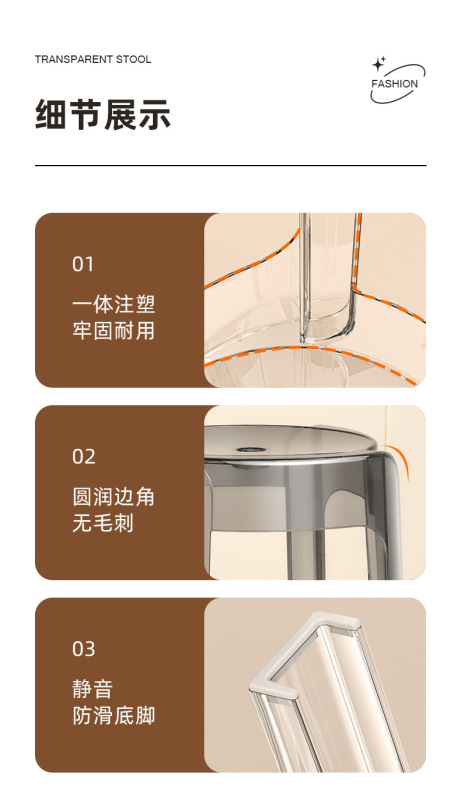 TRANSPARENT STOOL

FASHION

细节展示

01

一体注塑
牢固耐用

02

圆润边角
无毛刺

03

静音
防滑底脚