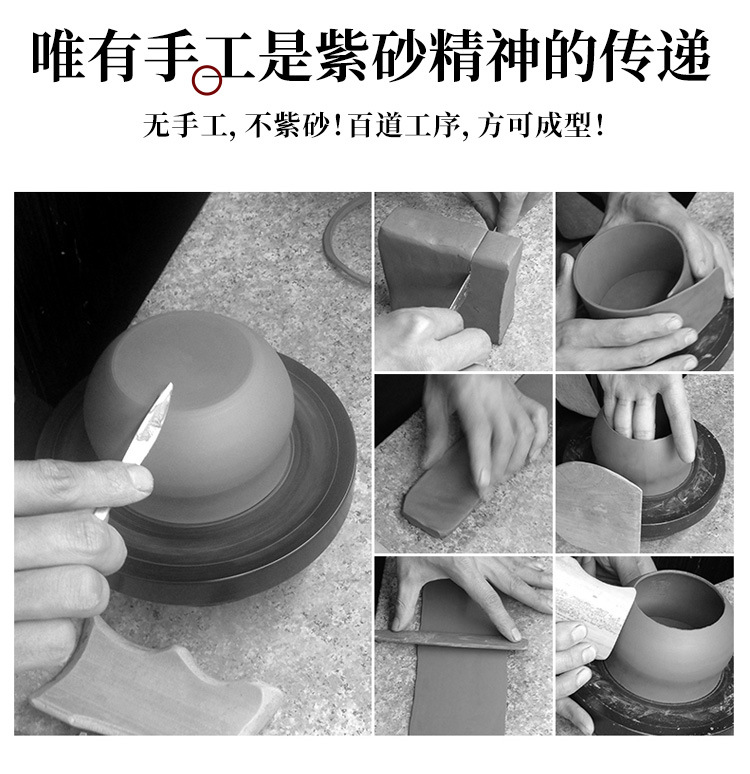 唯有手工是紫砂精神的传递

无手工，不紫砂！百道工序，方可成型！