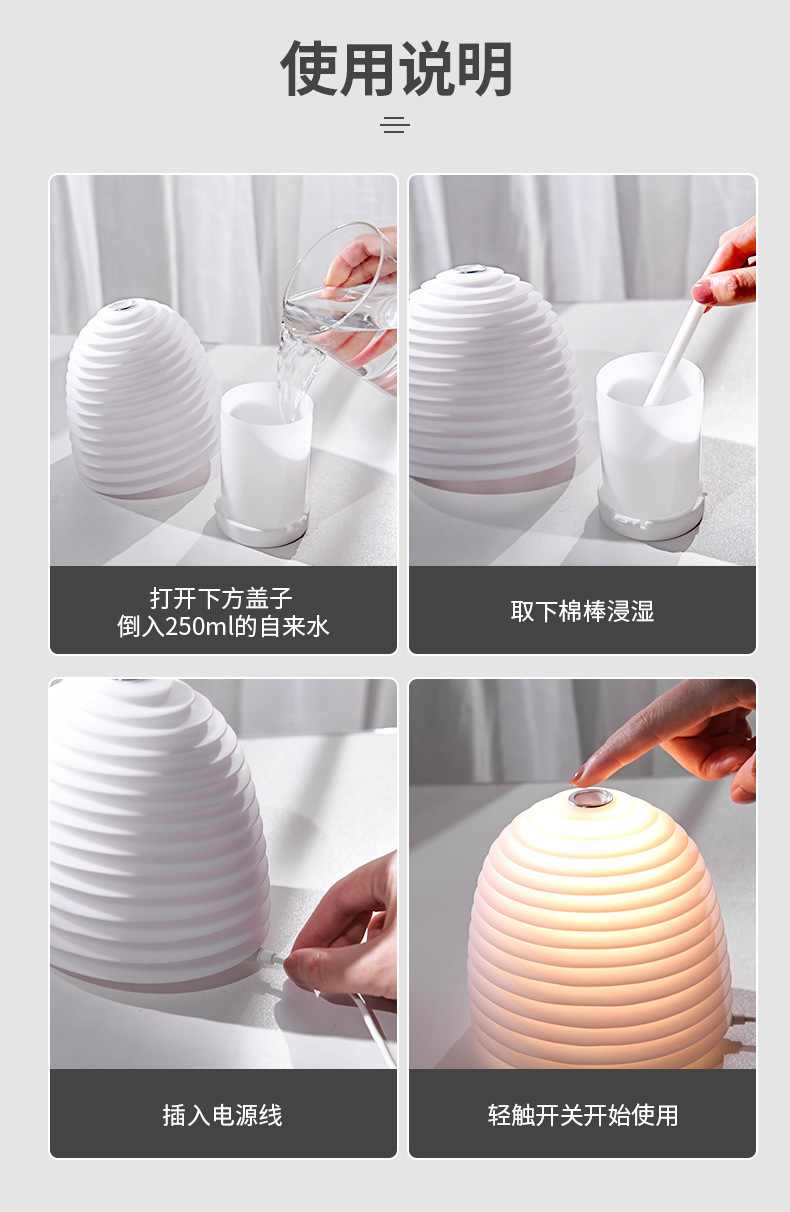 使用说明

打开下方盖子
倒入250ml的自来水

取下棉棒浸湿

插入电源线

轻触开关开始使用