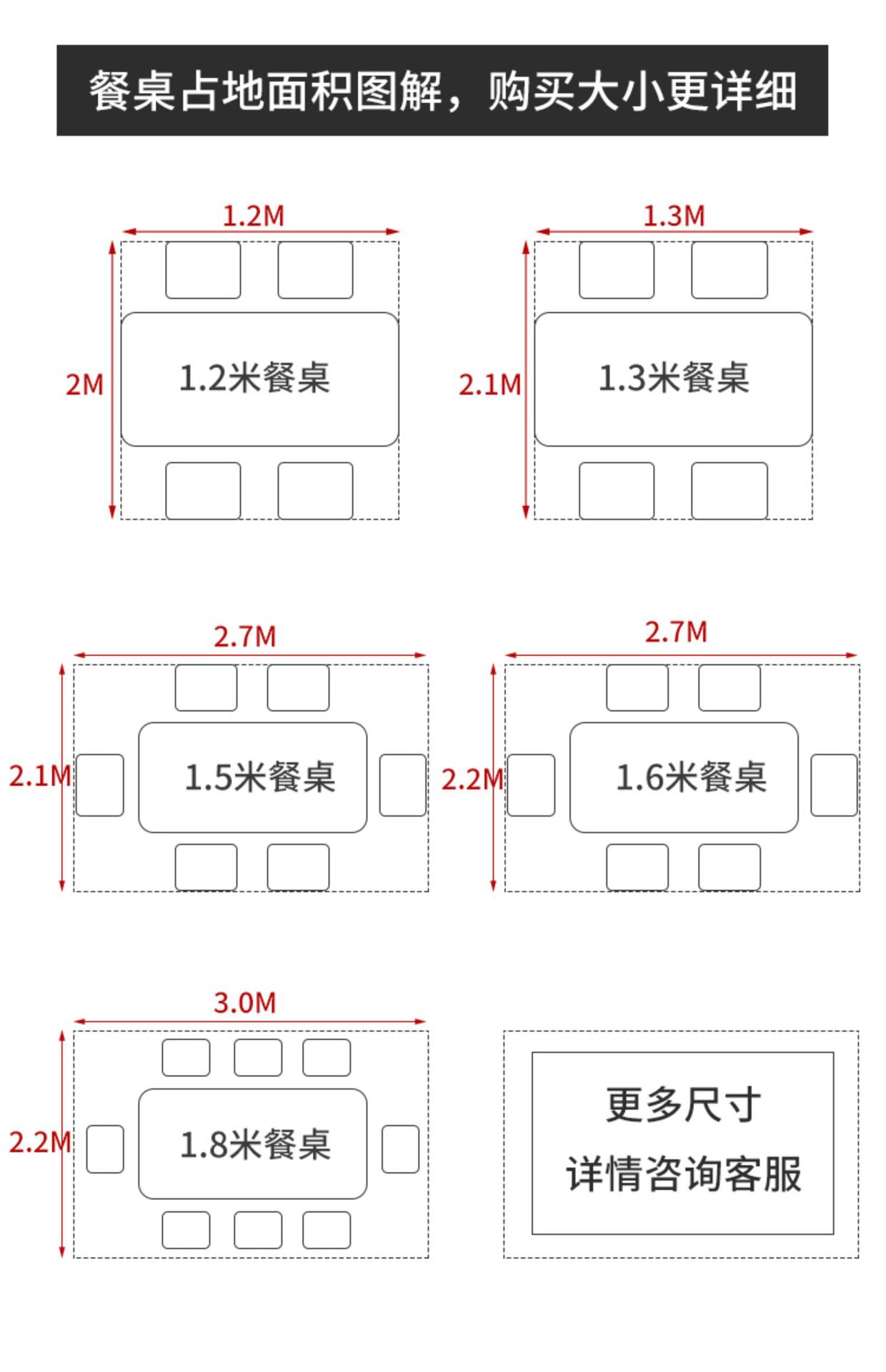 餐桌占地面积图解，购买大小更详细

1.2M
2M
1.2米餐桌

1.3M
2.1M
1.3米餐桌

2.7M
2.1M
1.5米餐桌

2.7M
2.2M
1.6米餐桌

3.0M
2.2M
1.8米餐桌

更多尺寸
详情咨询客服