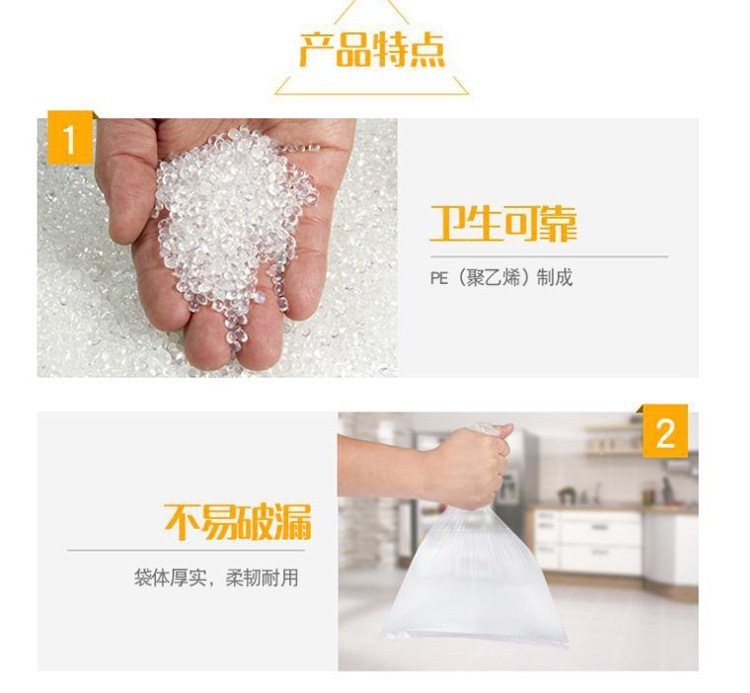 产品特点

1

卫生可靠

PE（聚乙烯）制成

2

不易破漏

袋体厚实，柔韧耐用