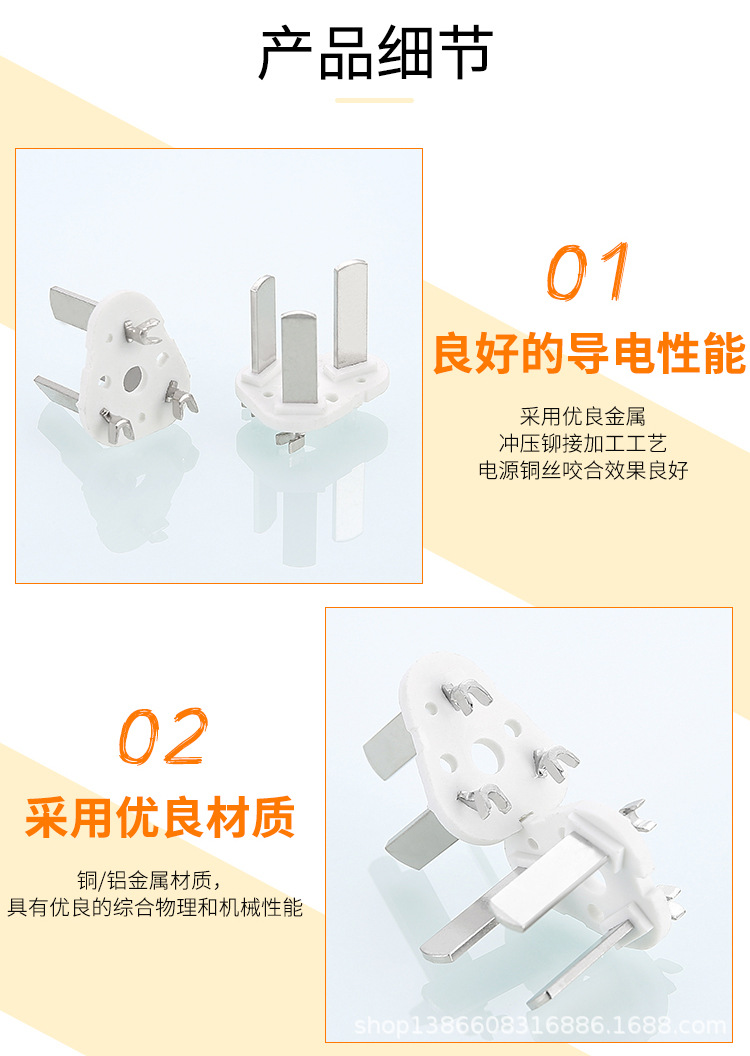 产品细节

01
良好的导电性能

采用优良金属
冲压铆接加工工艺
电源铜丝咬合效果良好

02
采用优良材质

铜/铝金属材质，
具有优良的综合物理和机械性能

shop1386608316886.1688.com