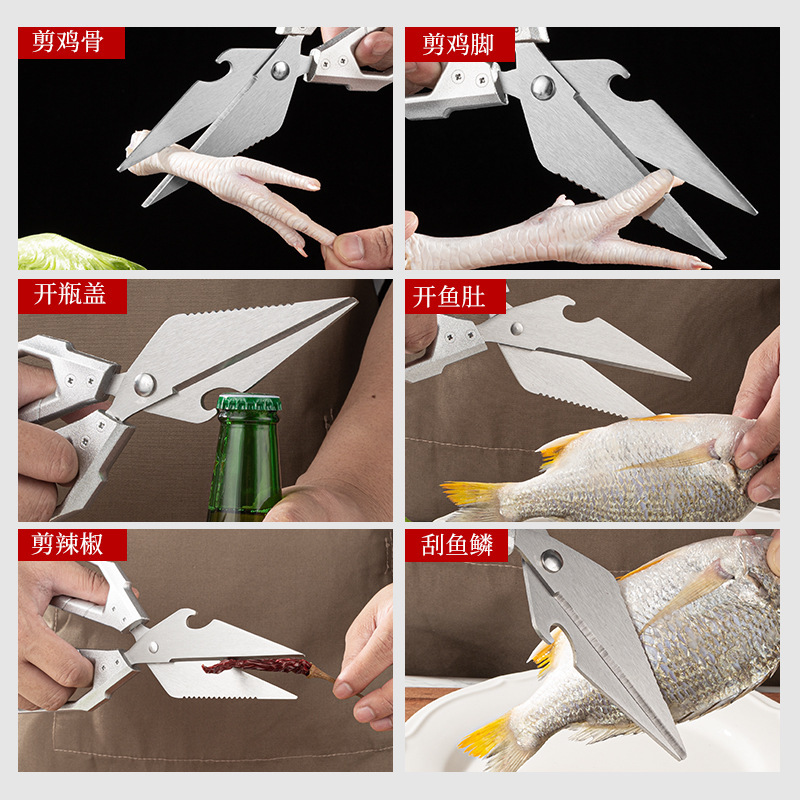 剪鸡骨

剪鸡脚

开瓶盖

开鱼肚

剪辣椒

刮鱼鳞