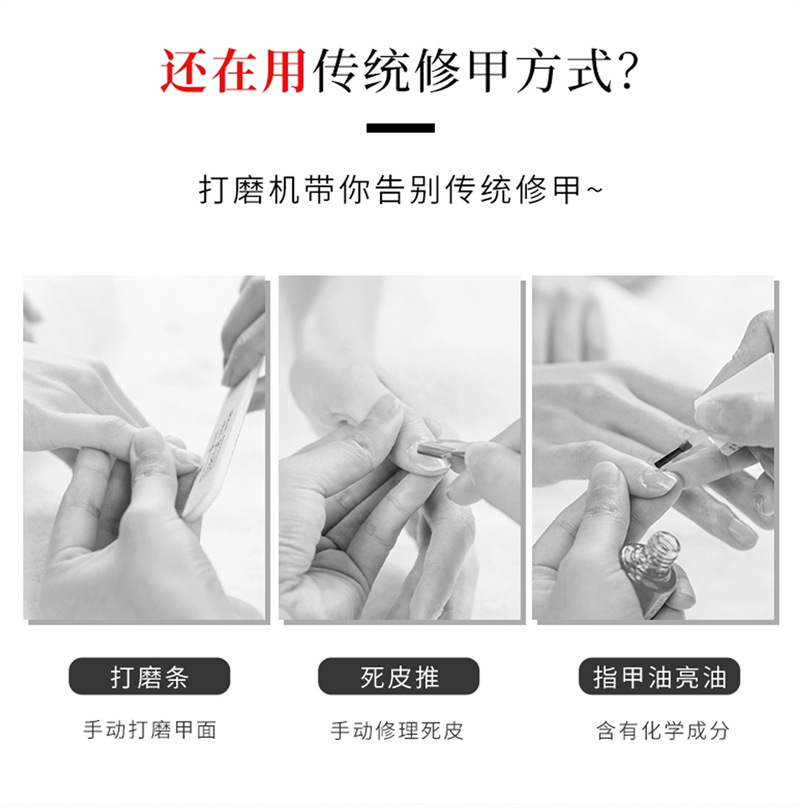 还在用传统修甲方式?

打磨机带你告别传统修甲~

打磨条

手动打磨甲面

死皮推

手动修理死皮

指甲油亮油

含有化学成分