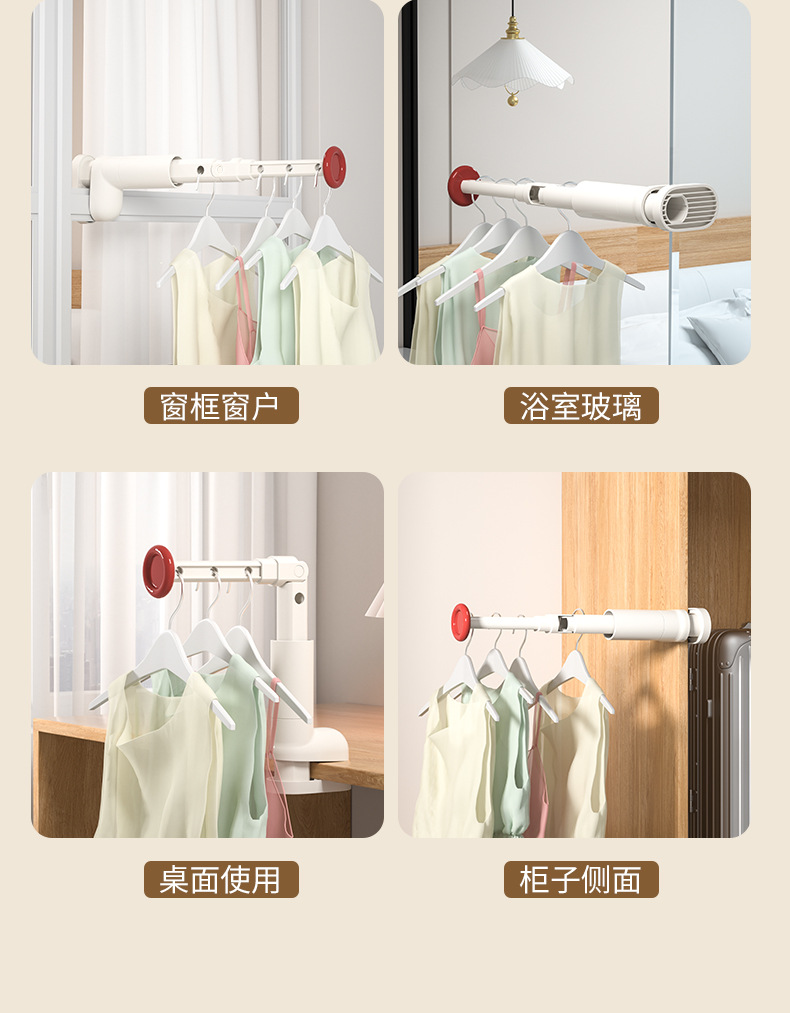 窗框窗户

浴室玻璃

桌面使用

柜子侧面