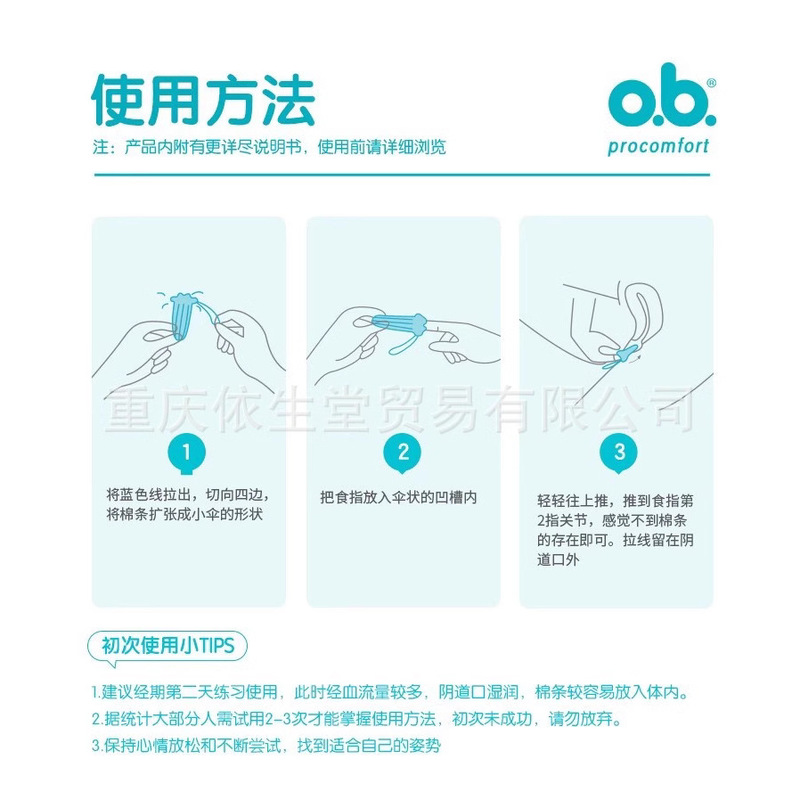 使用方法

注：产品内附有更详尽说明书，使用前请详细浏览

o.b.®
procomfort

重庆依生堂贸易有限公司

1
将蓝色线拉出，切向四边，将棉条扩张成小伞的形状

2
把食指放入伞状的凹槽内

3
轻轻往上推，推到食指第2指关节，感觉不到棉条的存在即可。拉线留在阴道口外

初次使用小TIPS

1.建议经期第二天练习使用，此时经血流量较多，阴道口湿润，棉条较容易放入体内。
2.据统计大部分人需试用2-3次才能掌握使用方法，初次未成功，请勿放弃。
3.保持心情放松和不断尝试，找到适合自己的姿势