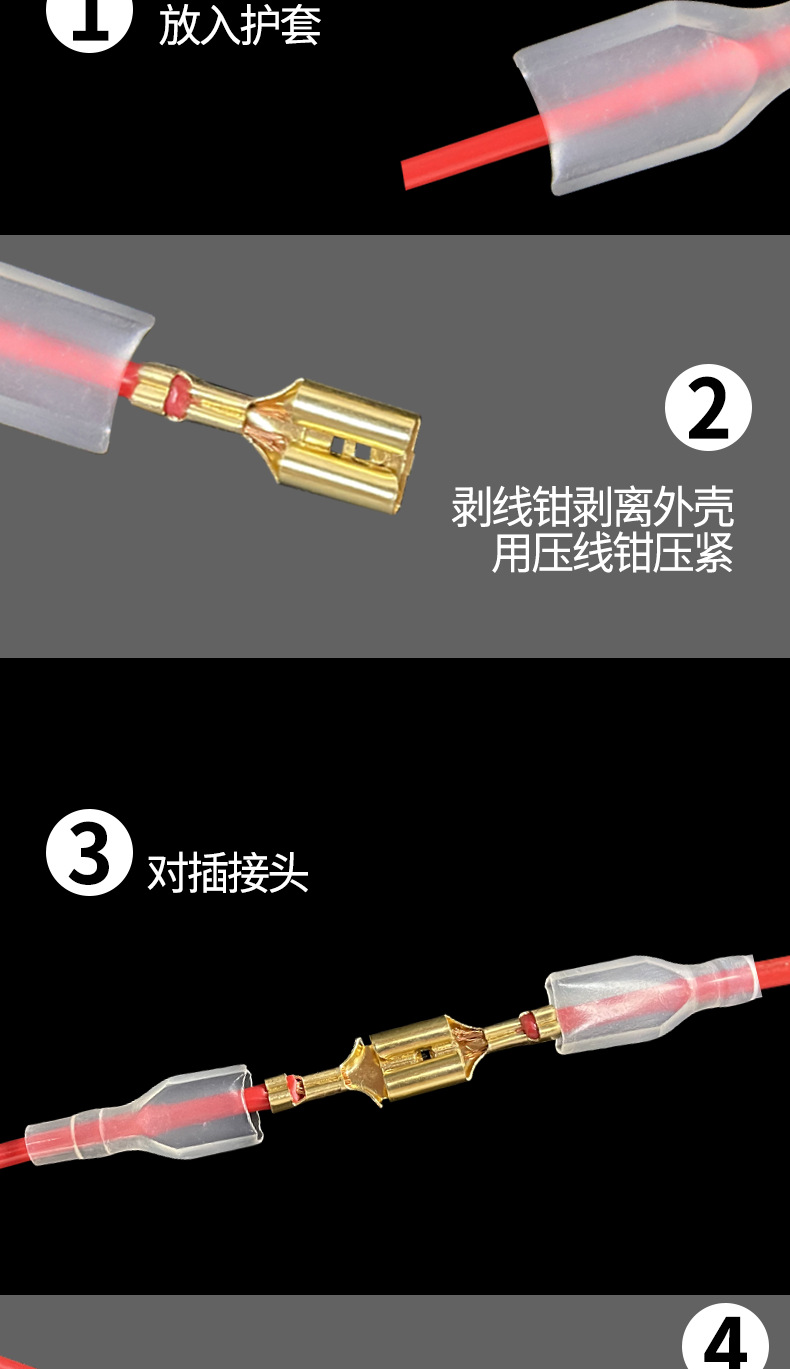 1 放入护套

2

剥线钳剥离外壳
用压线钳压紧

3 对插接头

4