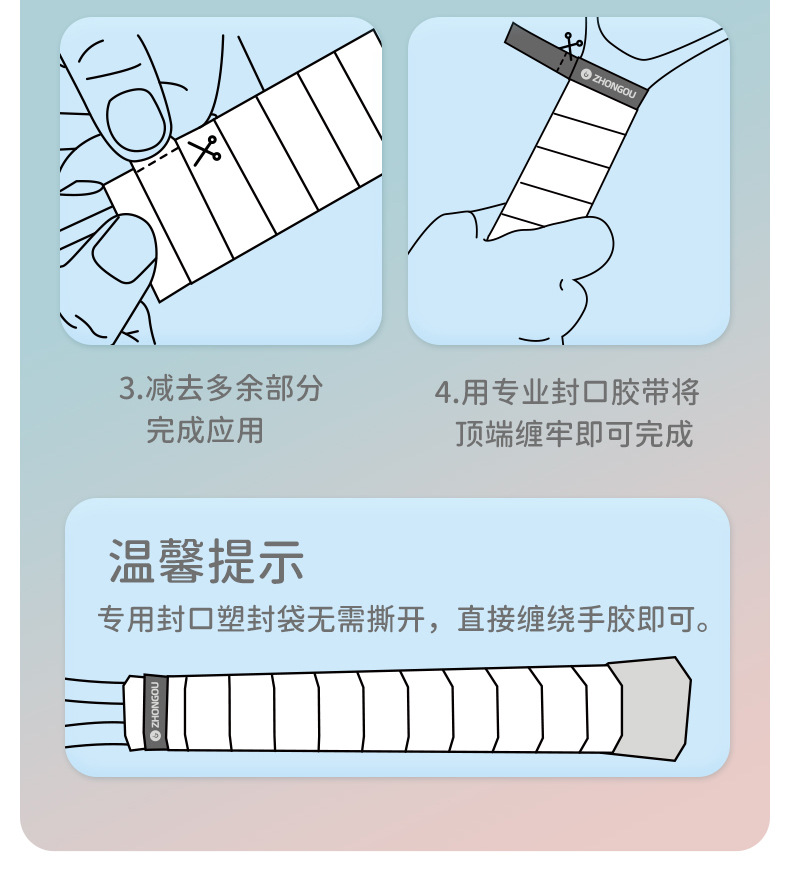 ZHONGOU

3.减去多余部分
完成应用

4.用专业封口胶带将
顶端缠牢即可完成

温馨提示

专用封口塑封袋无需撕开，直接缠绕手胶即可。

ZHONGOU