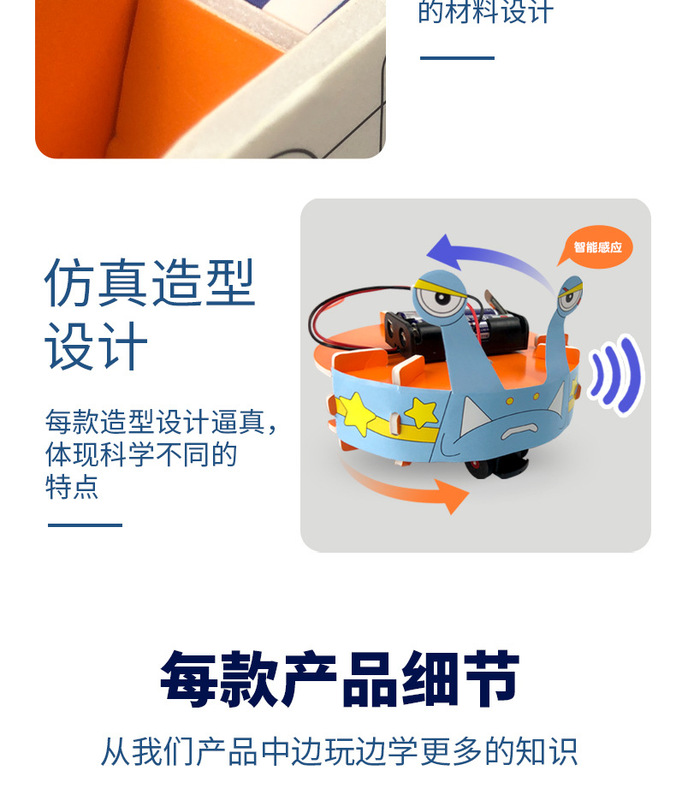 的材料设计

仿真造型设计

每款造型设计逼真，体现科学不同的特点

智能感应

每款产品细节

从我们产品中边玩边学更多的知识