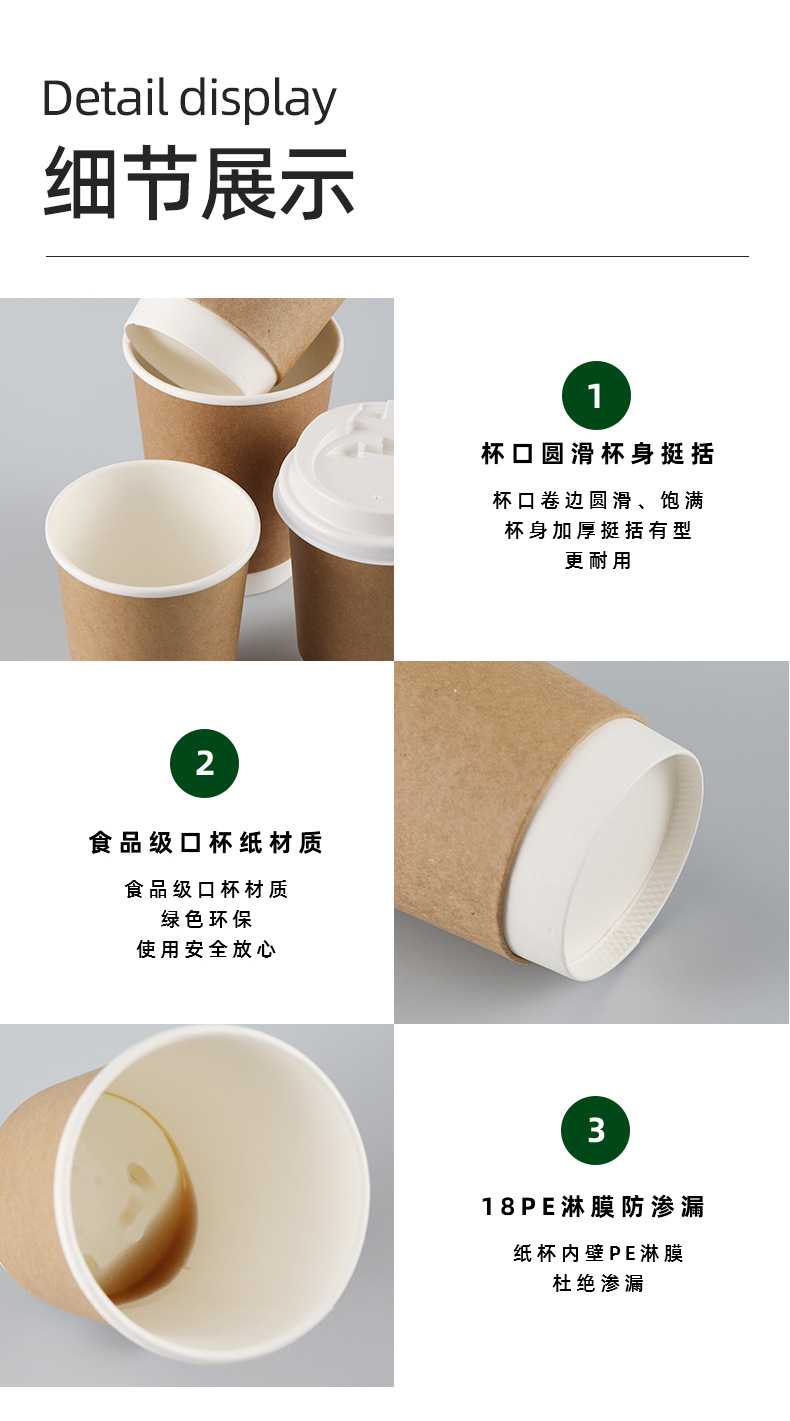 Detail display
细节展示

1

杯口圆滑杯身挺括

杯口卷边圆滑、饱满
杯身加厚挺括有型
更耐用

2

食品级口杯纸材质

食品级口杯材质
绿色环保
使用安全放心

3

18PE淋膜防渗漏

纸杯内壁PE淋膜
杜绝渗漏