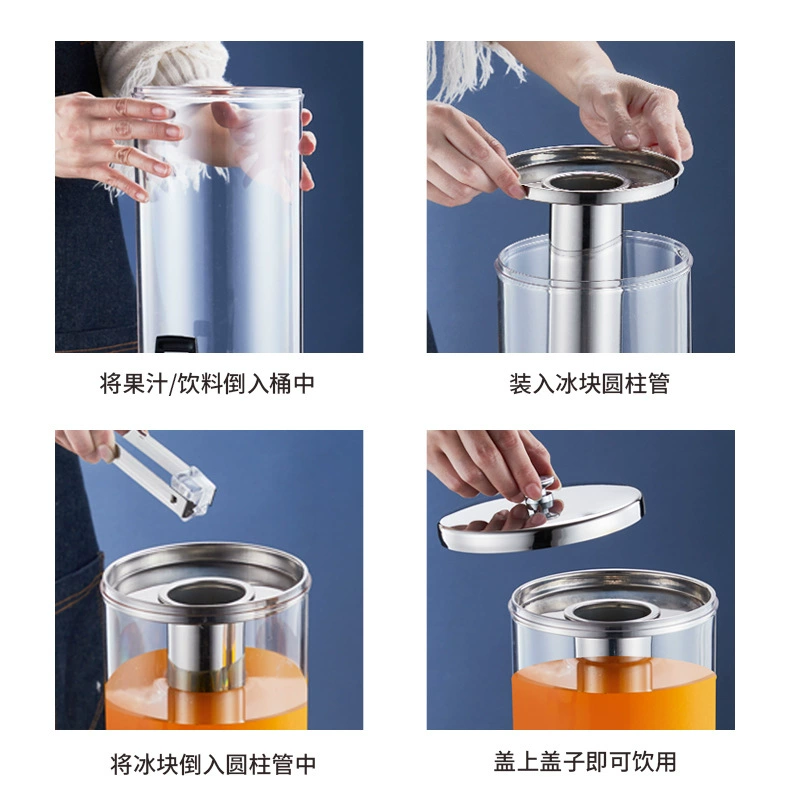 将果汁/饮料倒入桶中

装入冰块圆柱管

将冰块倒入圆柱管中

盖上盖子即可饮用