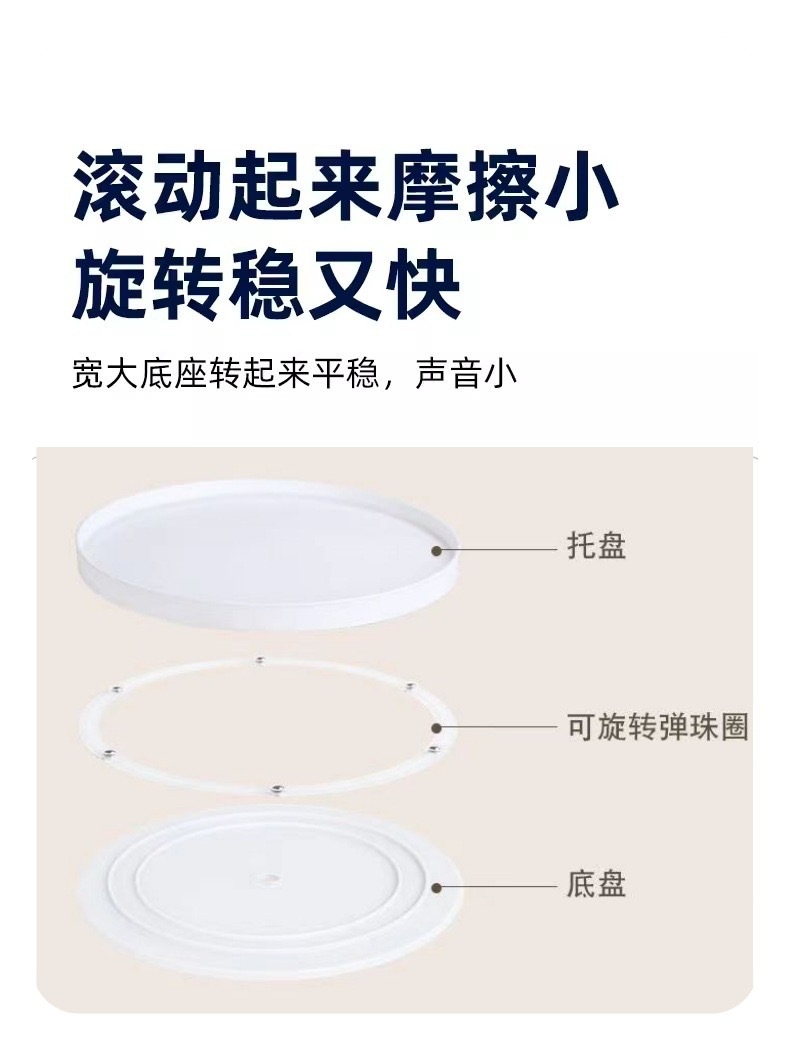 滚动起来摩擦小
旋转稳又快

宽大底座转起来平稳，声音小

托盘

可旋转弹珠圈

底盘