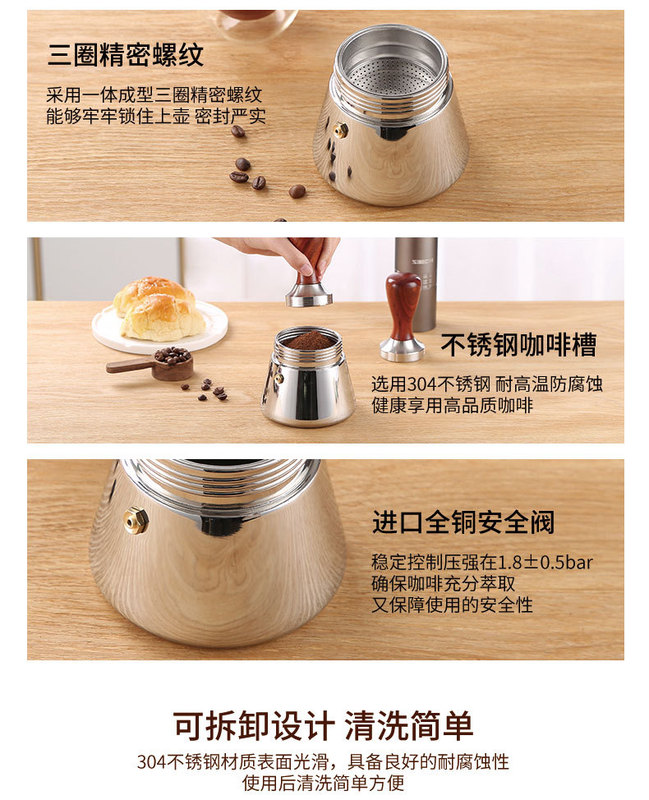 三圈精密螺纹

采用一体成型三圈精密螺纹
能够牢牢锁住上壶 密封严实

不锈钢咖啡槽

选用304不锈钢 耐高温防腐蚀
健康享用高品质咖啡

进口全铜安全阀

稳定控制压强在1.8±0.5bar
确保咖啡充分萃取
又保障使用的安全性

可拆卸设计 清洗简单

304不锈钢材质表面光滑，具备良好的耐腐蚀性
使用后清洗简单方便