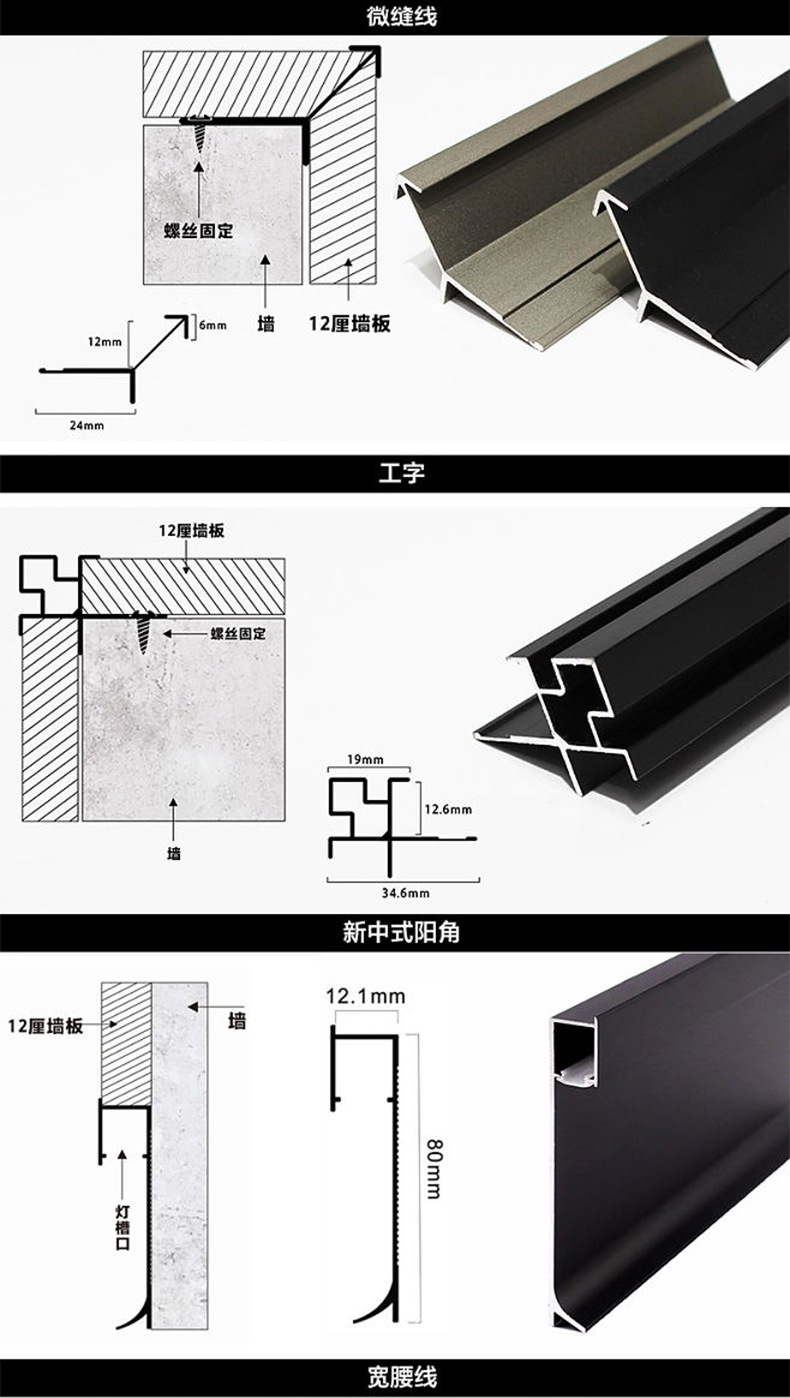 微缝线

螺丝固定

墙

12厘墙板

12mm

6mm

24mm

工字

12厘墙板

螺丝固定

墙

19mm

12.6mm

34.6mm

新中式阳角

12厘墙板

墙

灯槽口

12.1mm

80mm

宽腰线