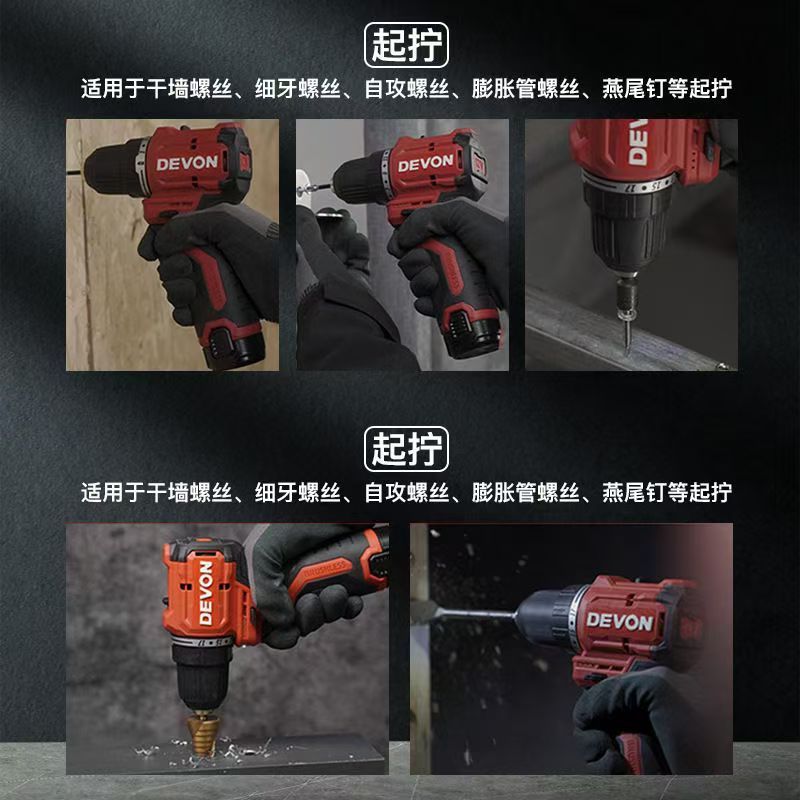 起拧

适用于干墙螺丝、细牙螺丝、自攻螺丝、膨胀管螺丝、燕尾钉等起拧

DEVON

DEVON

DEVON

起拧

适用于干墙螺丝、细牙螺丝、自攻螺丝、膨胀管螺丝、燕尾钉等起拧

DEVON

BRUSHLESS

DEVON