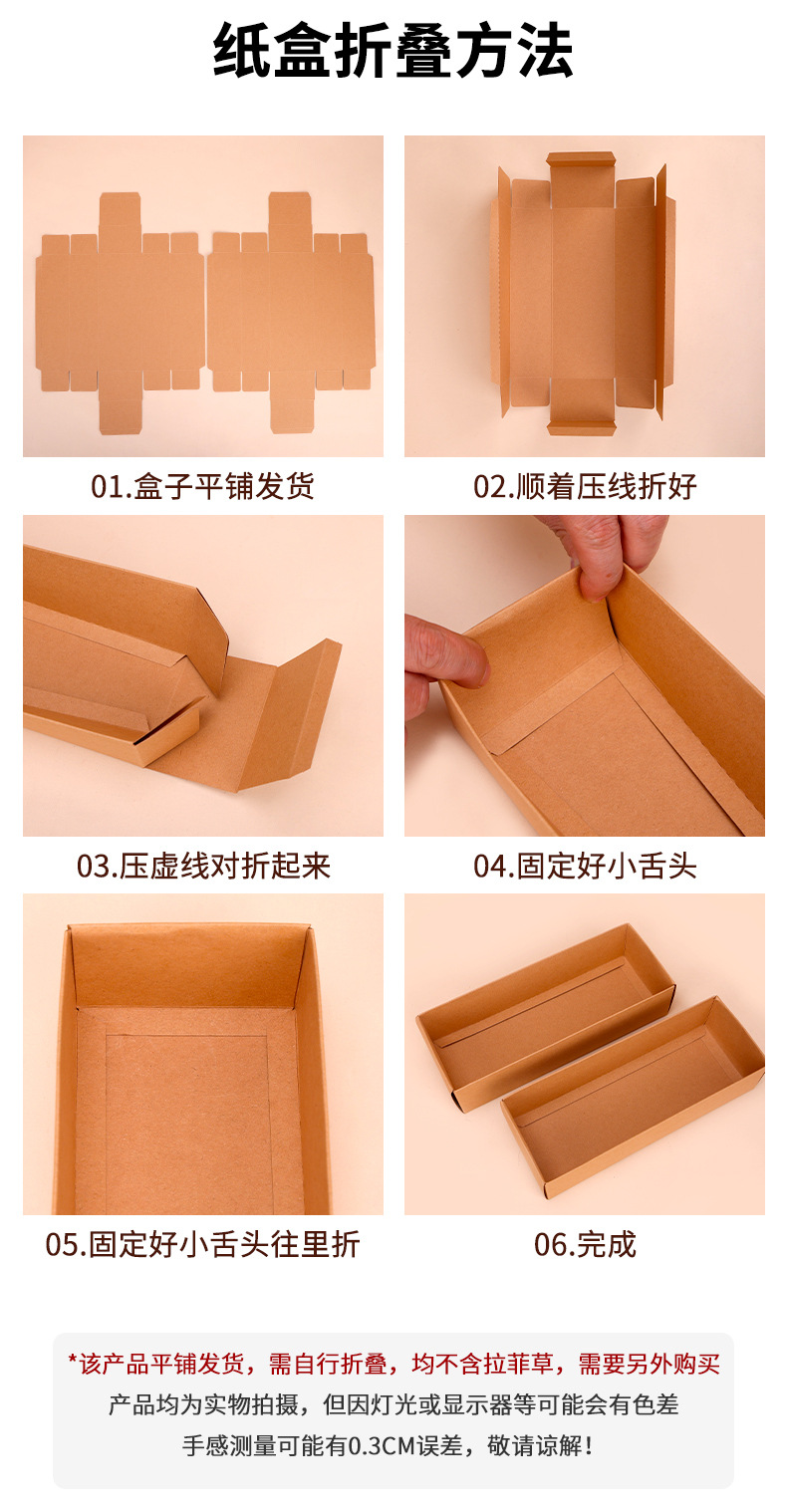 纸盒折叠方法

01.盒子平铺发货

02.顺着压线折好

03.压虚线对折起来

04.固定好小舌头

05.固定好小舌头往里折

06.完成

*该产品平铺发货，需自行折叠，均不含拉菲草，需要另外购买
产品均为实物拍摄，但因灯光或显示器等可能会有色差
手感测量可能有0.3CM误差，敬请谅解！