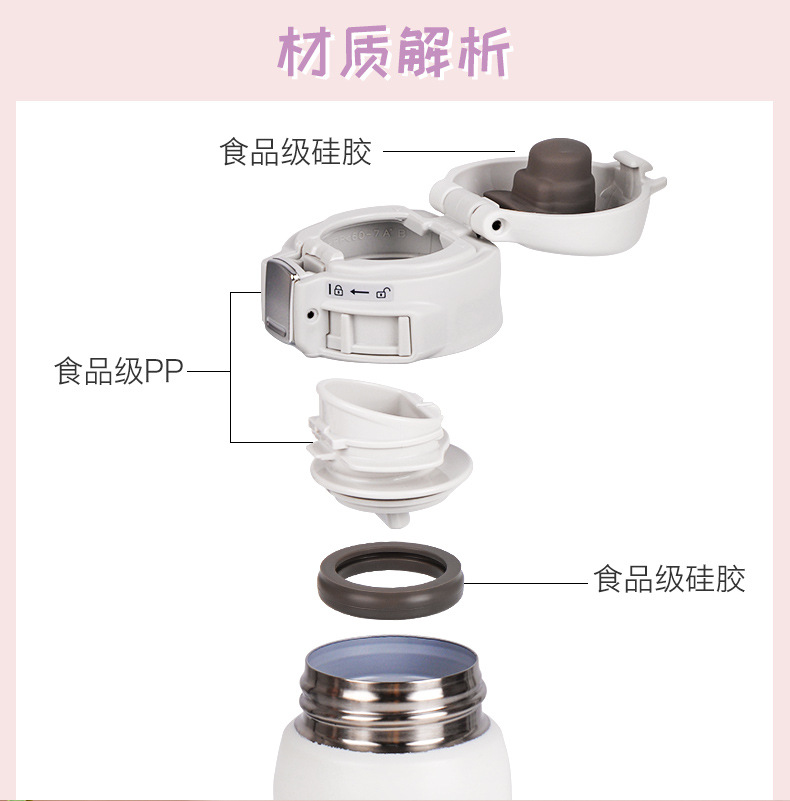 材质解析

食品级硅胶

食品级PP

食品级硅胶