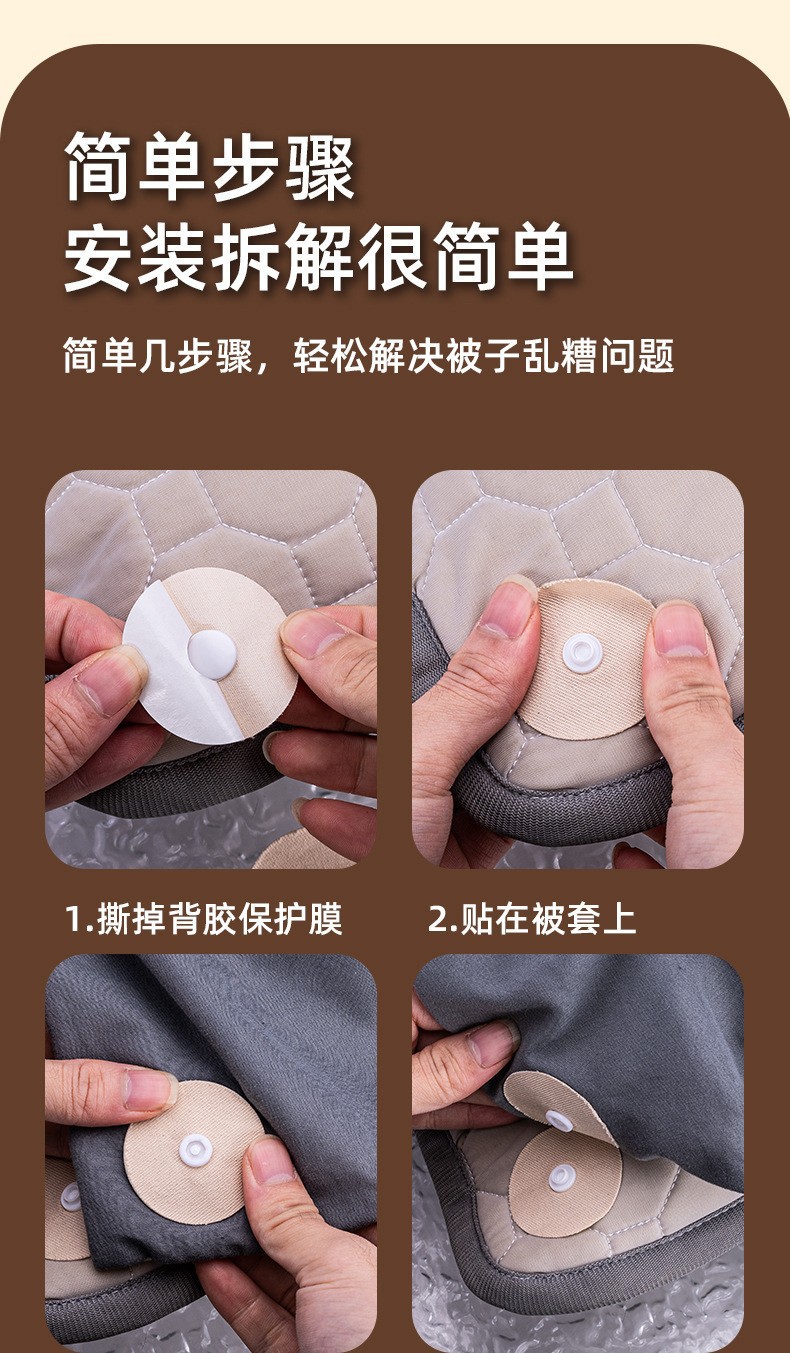 简单步骤
安装拆解很简单

简单几步骤，轻松解决被子乱糟问题

1.撕掉背胶保护膜

2.贴在被套上