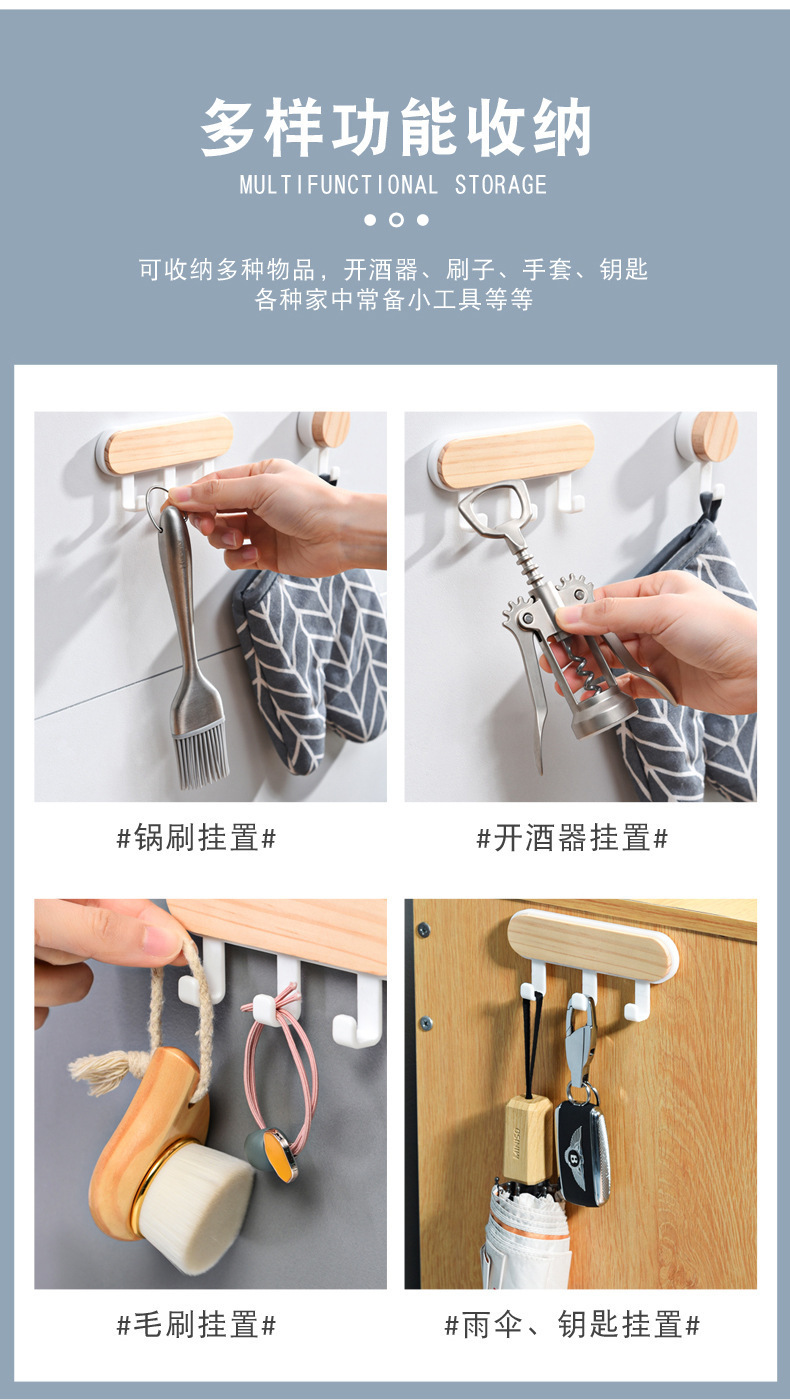 多样功能收纳

MULTIFUNCTIONAL STORAGE

可收纳多种物品，开酒器、刷子、手套、钥匙
各种家中常备小工具等等

#锅刷挂置#

#开酒器挂置#

#毛刷挂置#

#雨伞、钥匙挂置#