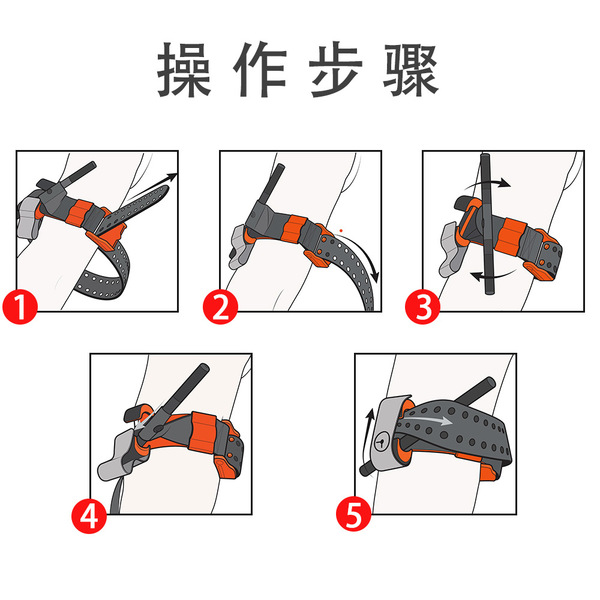 操作步骤

1

2

3

4

5