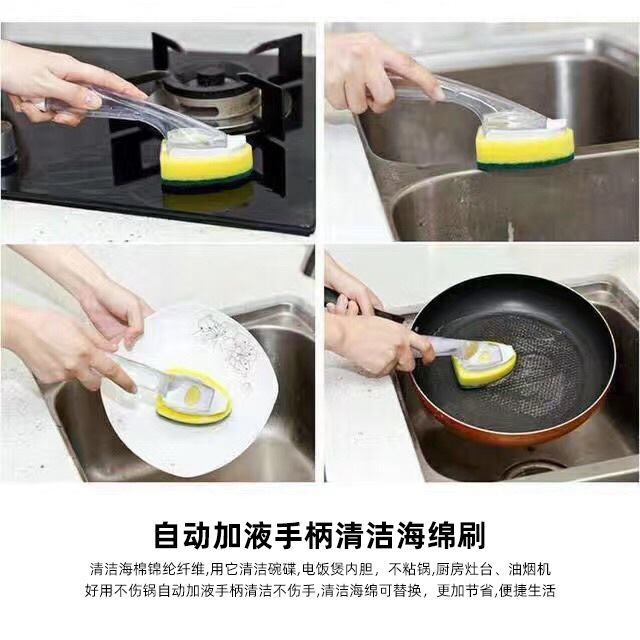 自动加液手柄清洁海绵刷

清洁海棉锦纶纤维,用它清洁碗碟,电饭煲内胆，不粘锅,厨房灶台、油烟机
好用不伤锅自动加液手柄清洁不伤手,清洁海绵可替换，更加节省,便捷生活