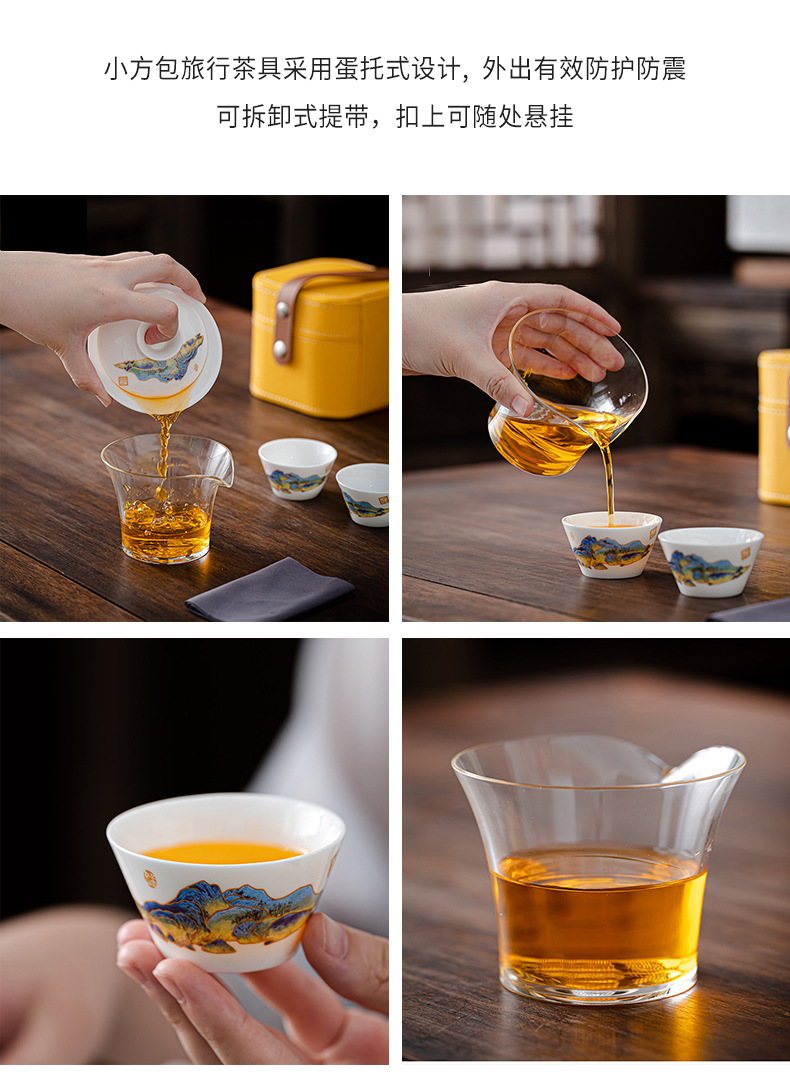 小方包旅行茶具采用蛋托式设计，外出有效防护防震

可拆卸式提带，扣上可随处悬挂