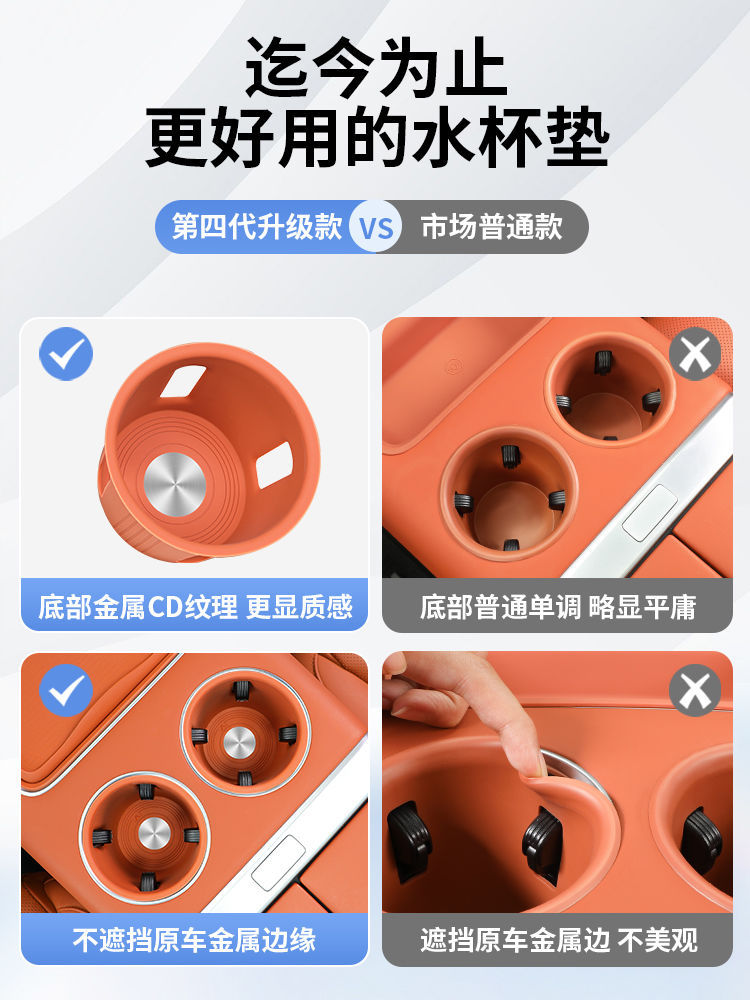 迄今为止
更好用的水杯垫

第四代升级款 VS 市场普通款

底部金属CD纹理 更显质感

底部普通单调 略显平庸

不遮挡原车金属边缘

遮挡原车金属边 不美观