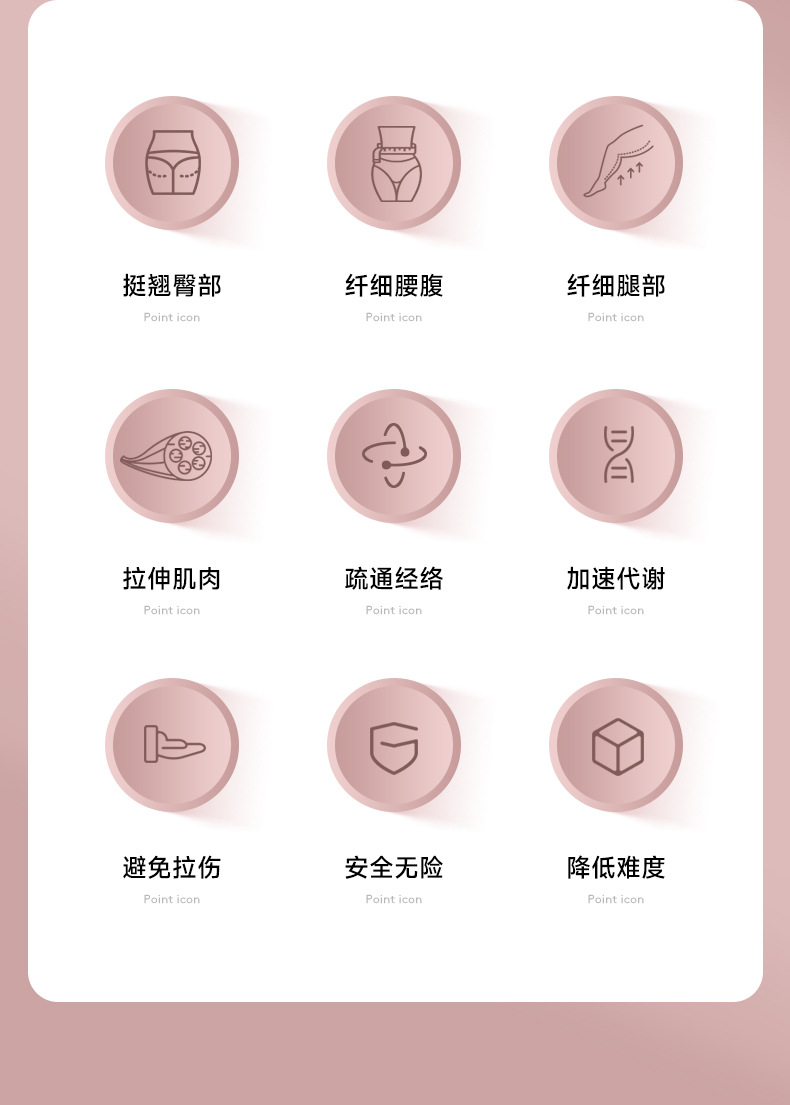 挺翘臀部
Point icon

纤细腰腹
Point icon

纤细腿部
Point icon

拉伸肌肉
Point icon

疏通经络
Point icon

加速代谢
Point icon

避免拉伤
Point icon

安全无险
Point icon

降低难度
Point icon