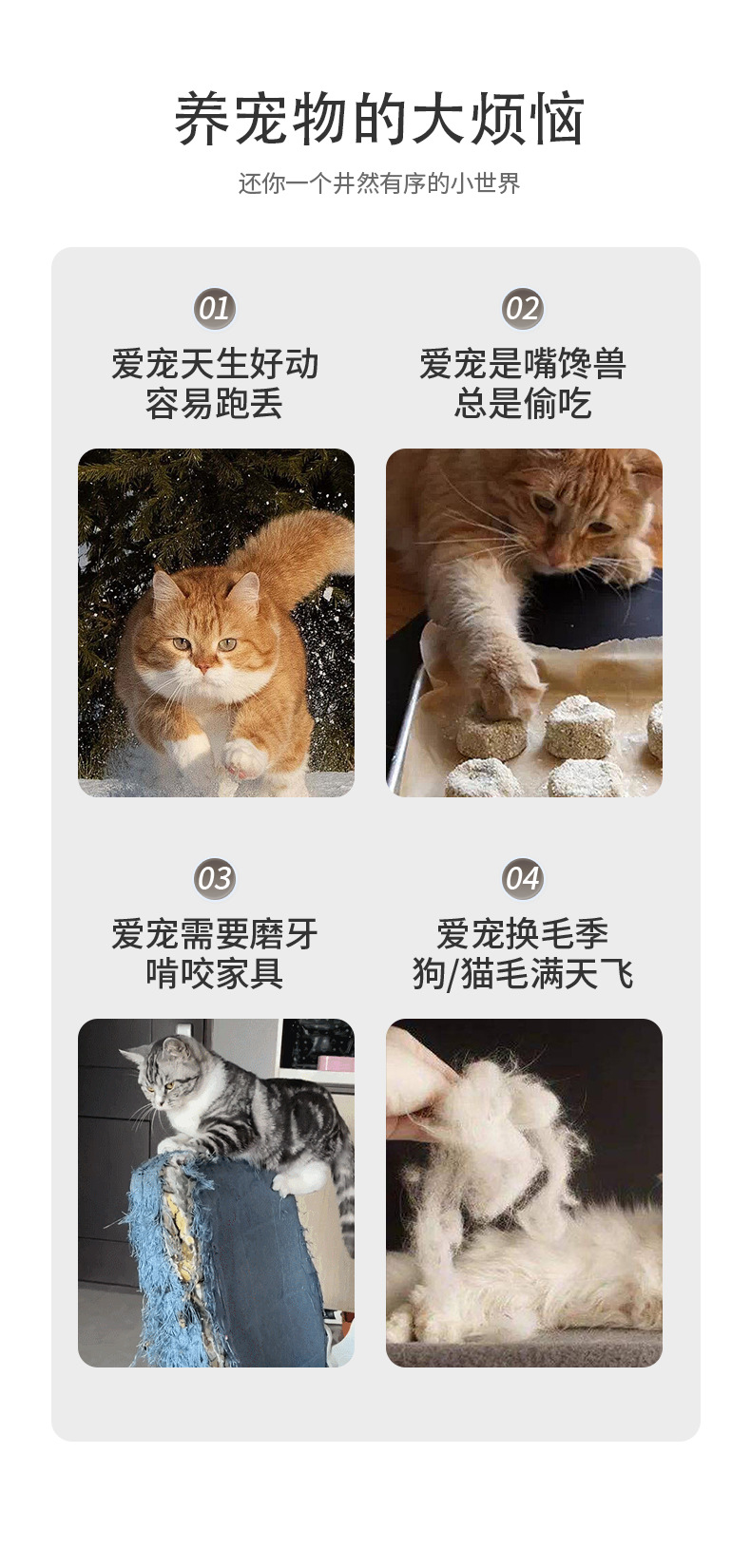 养宠物的大烦恼

还你一个井然有序的小世界

01

爱宠天生好动
容易跑丢

02

爱宠是嘴馋兽
总是偷吃

03

爱宠需要磨牙
啃咬家具

04

爱宠换毛季
狗/猫毛满天飞