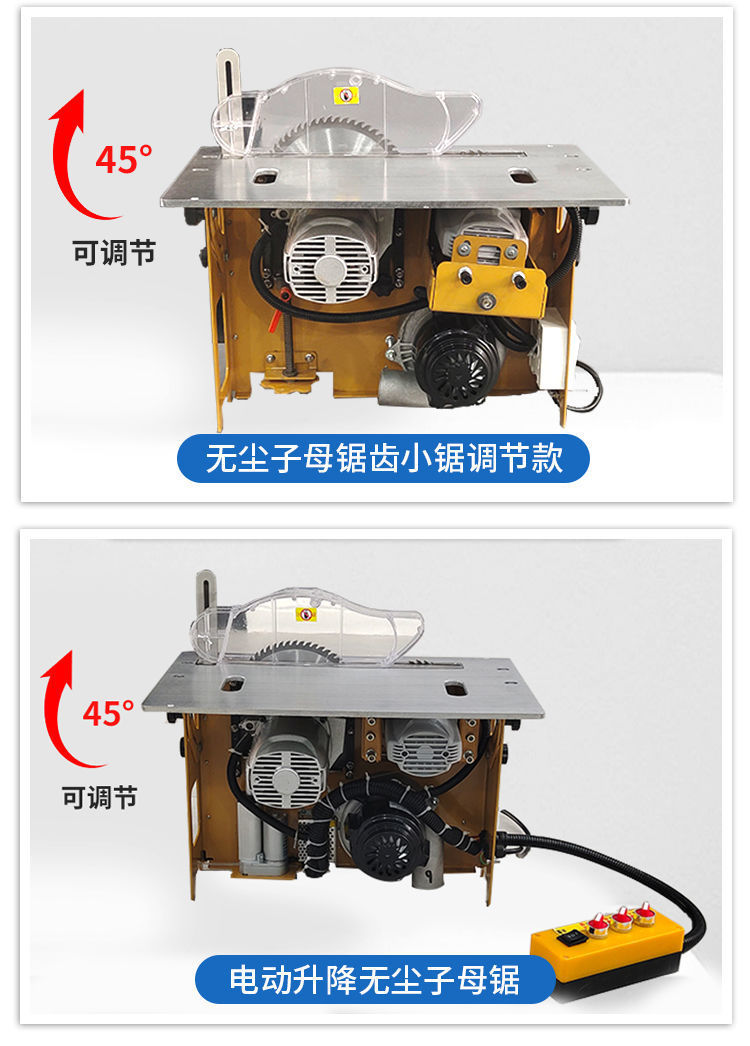 45°
可调节

无尘子母锯齿小锯调节款

45°
可调节

电动升降无尘子母锯