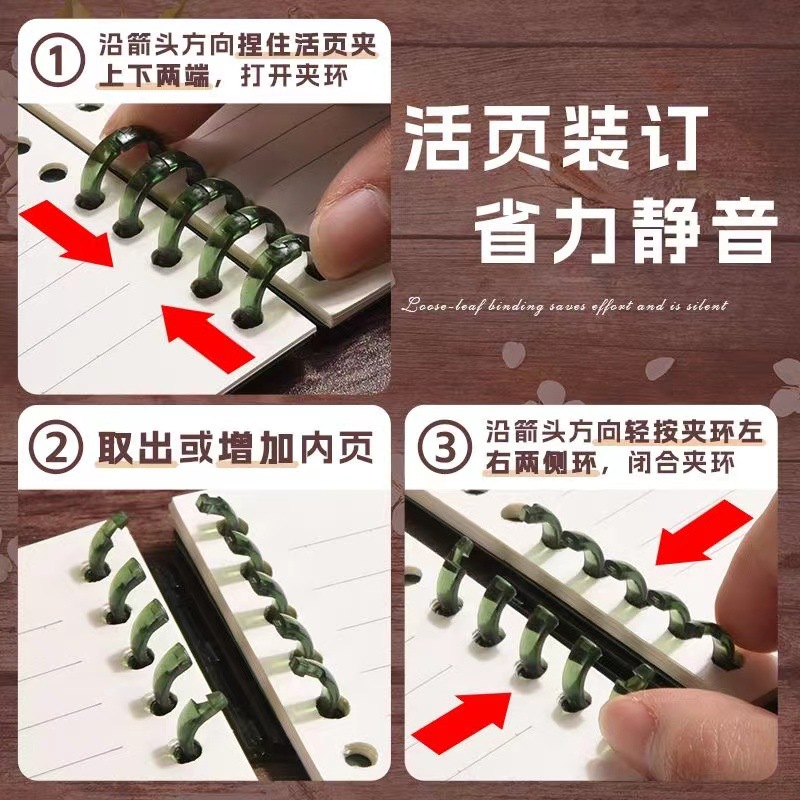 ① 沿箭头方向捏住活页夹上下两端，打开夹环

活页装订
省力静音

Loose-leaf binding saves effort and is silent

② 取出或增加内页

③ 沿箭头方向轻按夹环左右两侧环，闭合夹环