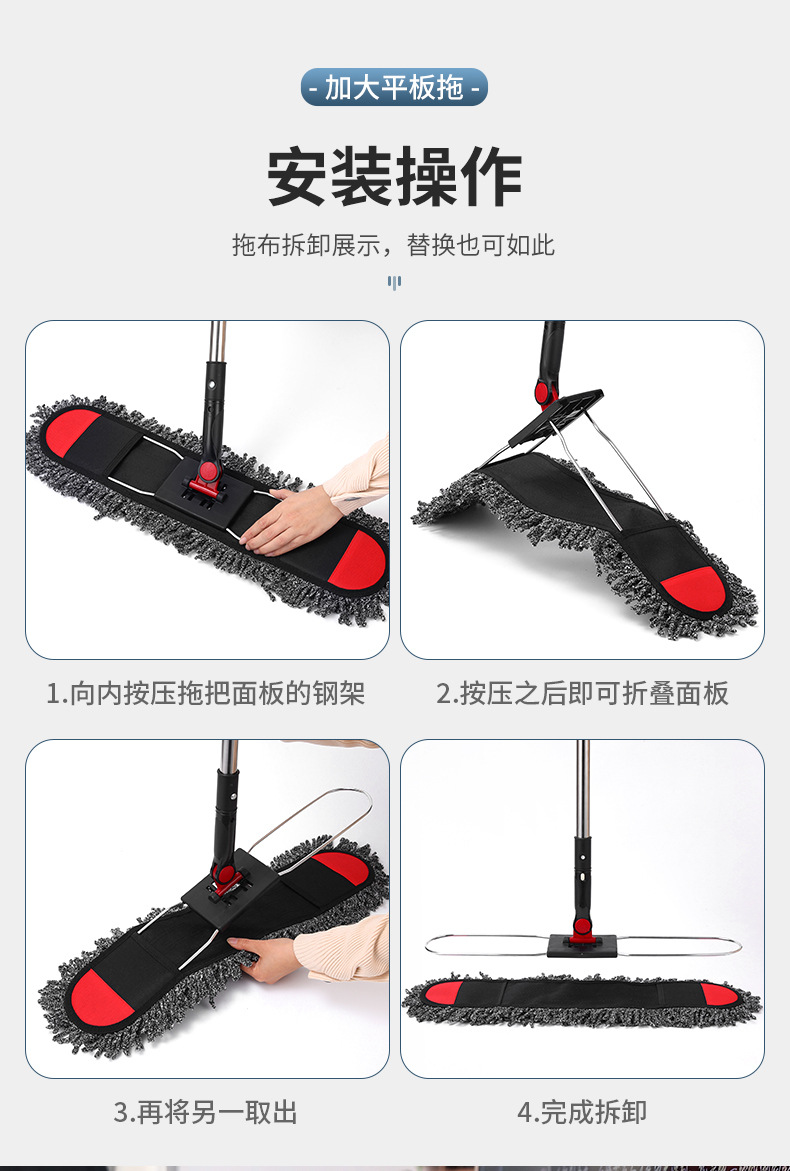 - 加大平板拖 -

安装操作

拖布拆卸展示，替换也可如此

1.向内按压拖把面板的钢架

2.按压之后即可折叠面板

3.再将另一取出

4.完成拆卸