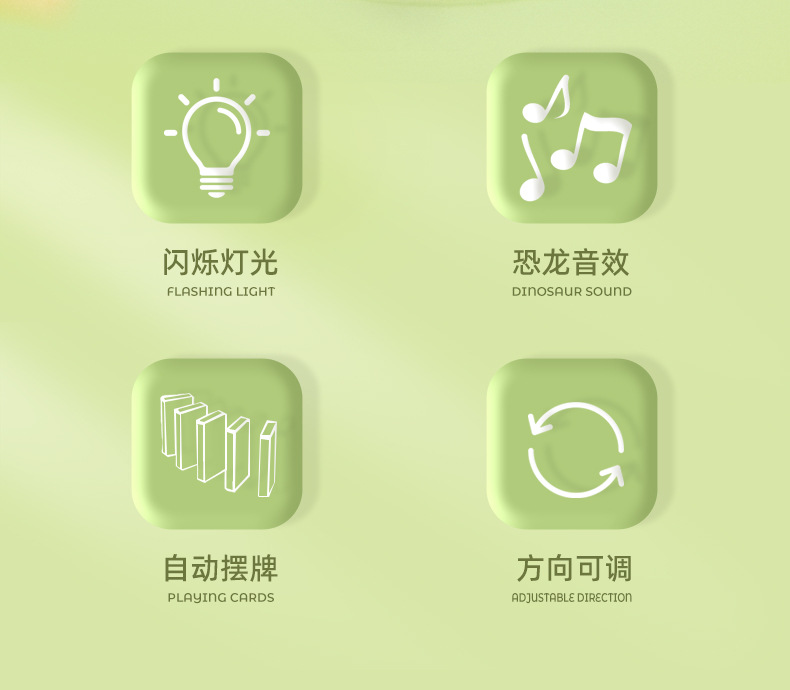 闪烁灯光
FLASHING LIGHT

恐龙音效
DINOSAUR SOUND

自动摆牌
PLAYING CARDS

方向可调
ADJUSTABLE DIRECTION