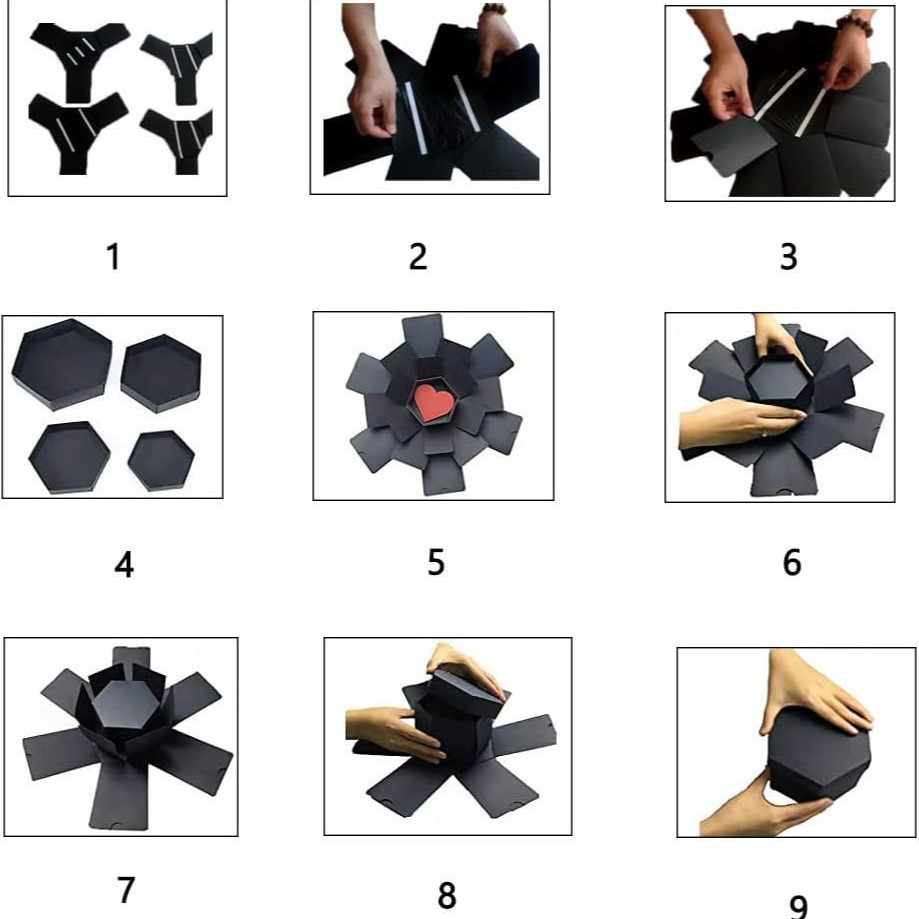 1
2
3
4
5
6
7
8
9