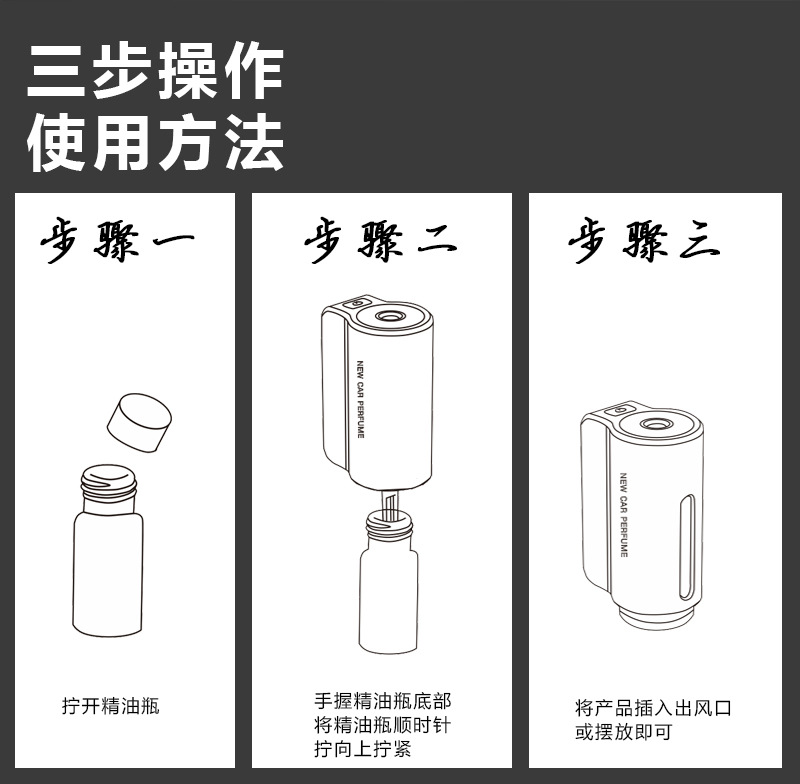 三步操作
使用方法

步骤一

拧开精油瓶

步骤二

NEW CAR PERFUME

手握精油瓶底部
将精油瓶顺时针
拧向上拧紧

步骤三

NEW CAR PERFUME

将产品插入出风口
或摆放即可