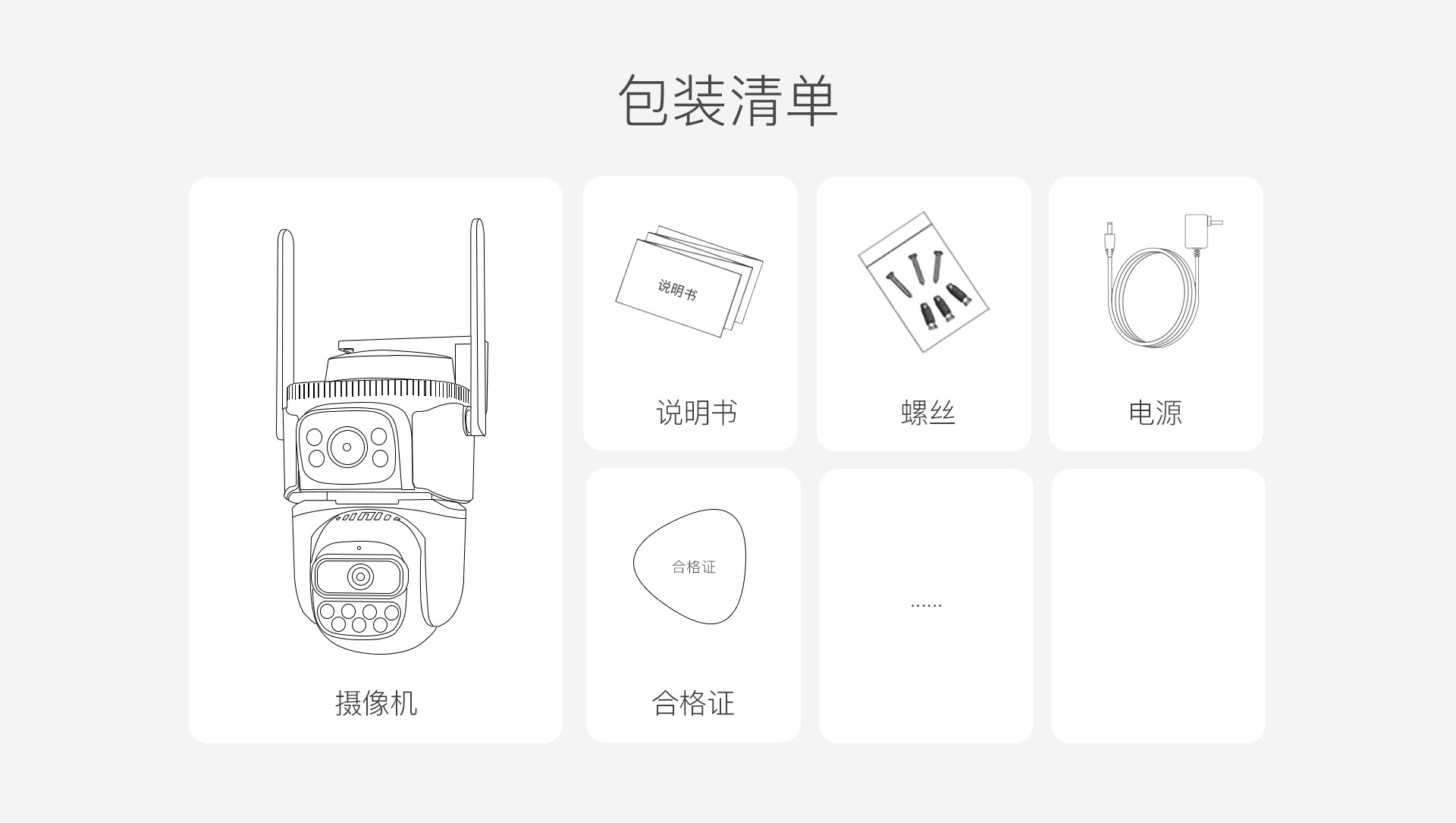 包装清单

摄像机

说明书

说明书

螺丝

电源

合格证

合格证

......