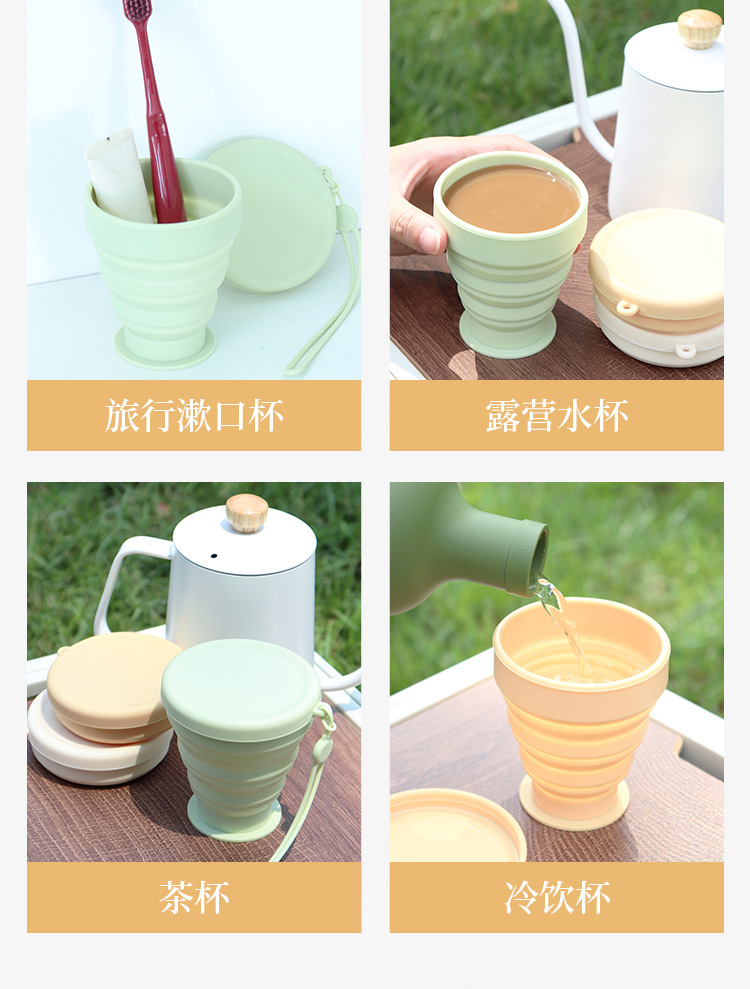 旅行漱口杯

露营水杯

茶杯

冷饮杯