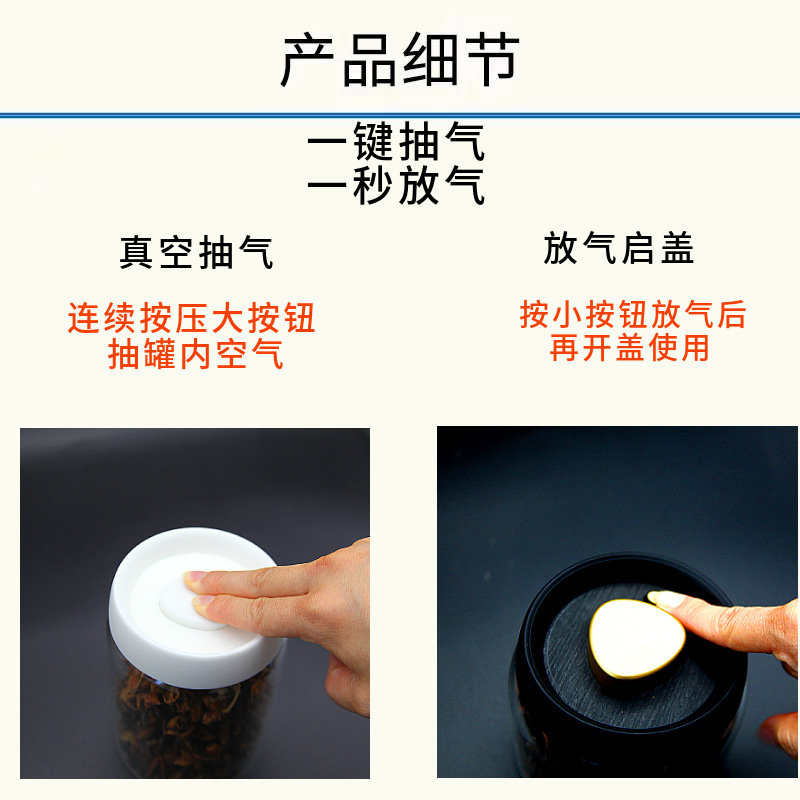 产品细节

一键抽气
一秒放气

真空抽气

连续按压大按钮
抽罐内空气

放气启盖

按小按钮放气后
再开盖使用