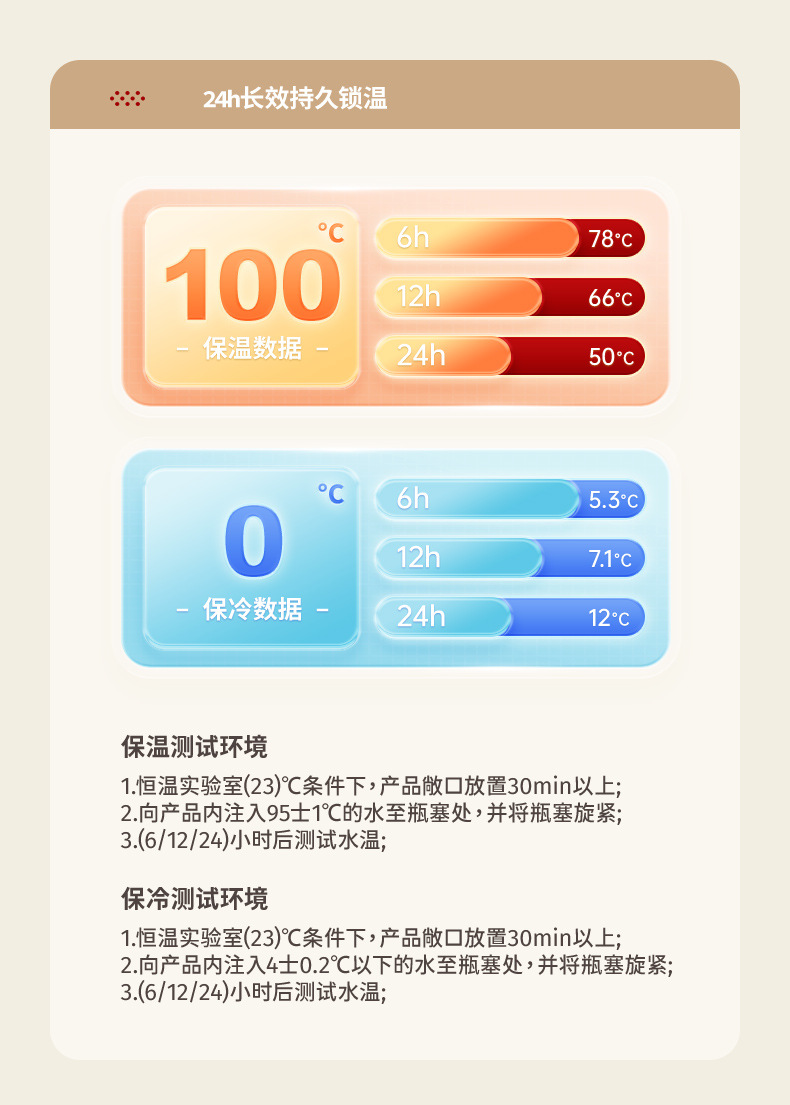 24h长效持久锁温

°C
100
- 保温数据 -

6h 78°C
12h 66°C
24h 50°C

°C
0
- 保冷数据 -

6h 5.3°C
12h 7.1°C
24h 12°C

保温测试环境

1.恒温实验室(23)℃条件下，产品敞口放置30min以上;
2.向产品内注入95士1℃的水至瓶塞处，并将瓶塞旋紧;
3.(6/12/24)小时后测试水温;

保冷测试环境

1.恒温实验室(23)℃条件下，产品敞口放置30min以上;
2.向产品内注入4士0.2℃以下的水至瓶塞处，并将瓶塞旋紧;
3.(6/12/24)小时后测试水温;