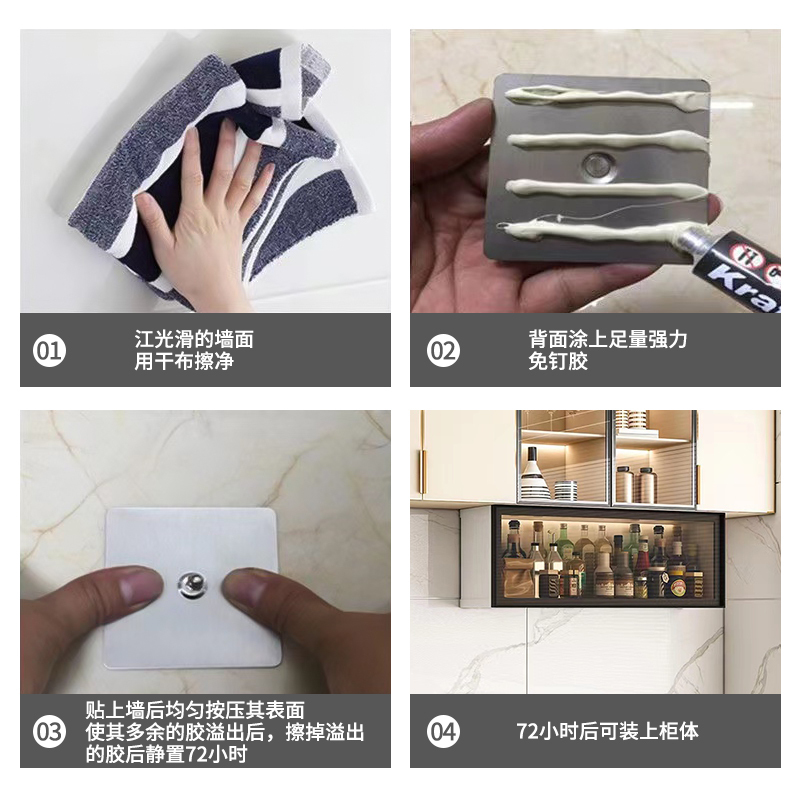 01 江光滑的墙面
用干布擦净

02 背面涂上足量强力
免钉胶

Kra

03 贴上墙后均匀按压其表面
使其多余的胶溢出后，擦掉溢出
的胶后静置72小时

04 72小时后可装上柜体